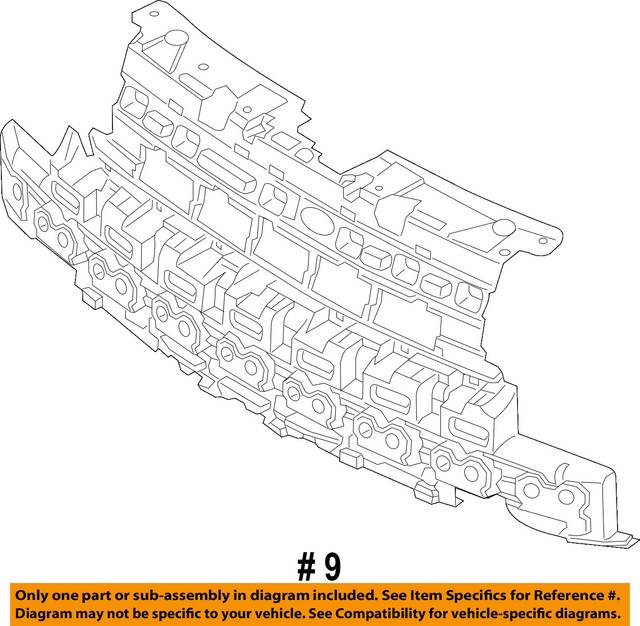 # 9

Only one part or sub-assembly in diagram included. See Item Specifics for Reference #.
Diagram may not be specific to your vehicle. See Compatibility for vehicle-specific diagrams.