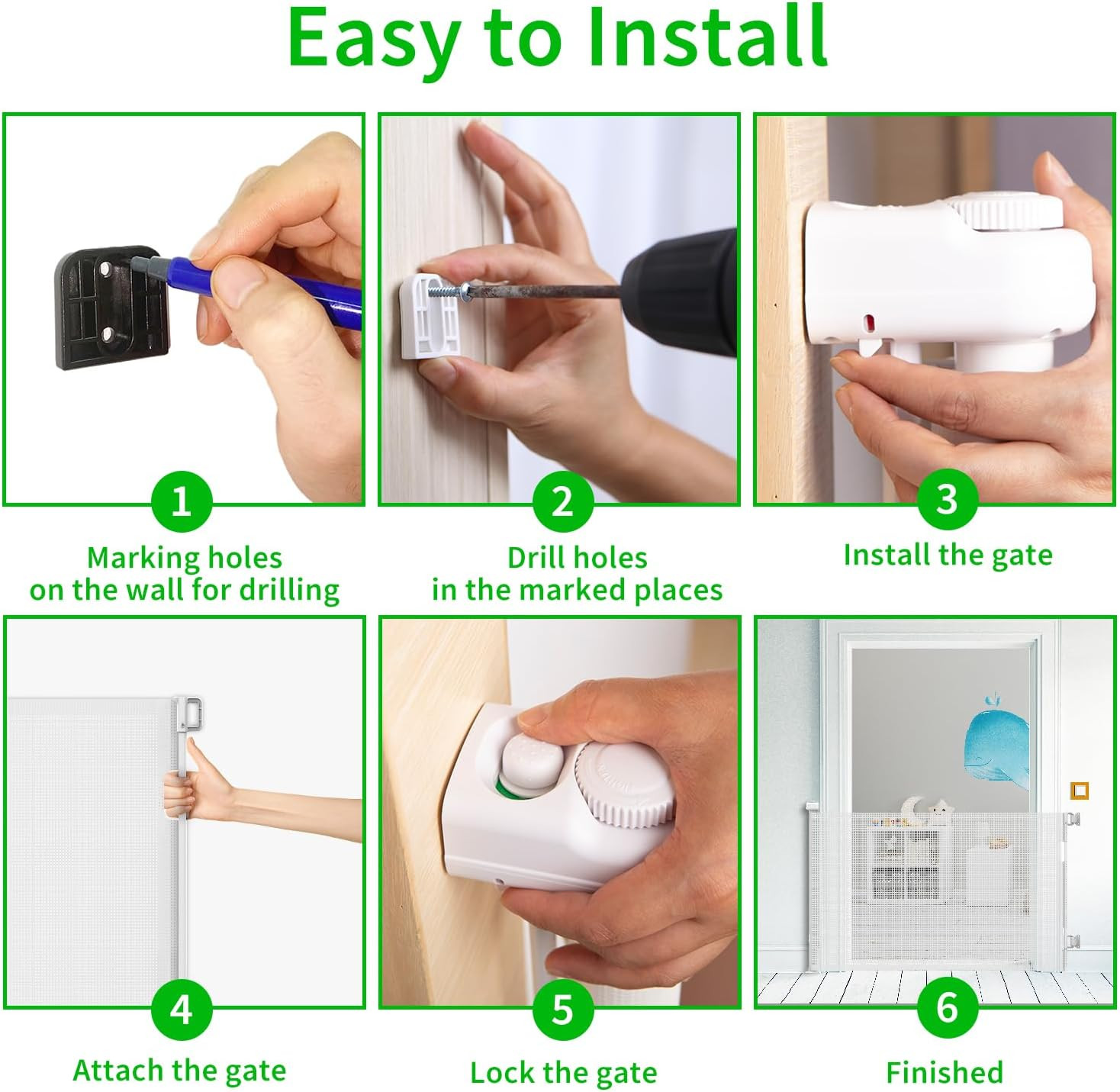 Easy to Install

1
Marking holes on the wall for drilling

2
Drill holes in the marked places

3
Install the gate

4
Attach the gate

5
Lock the gate

6
Finished