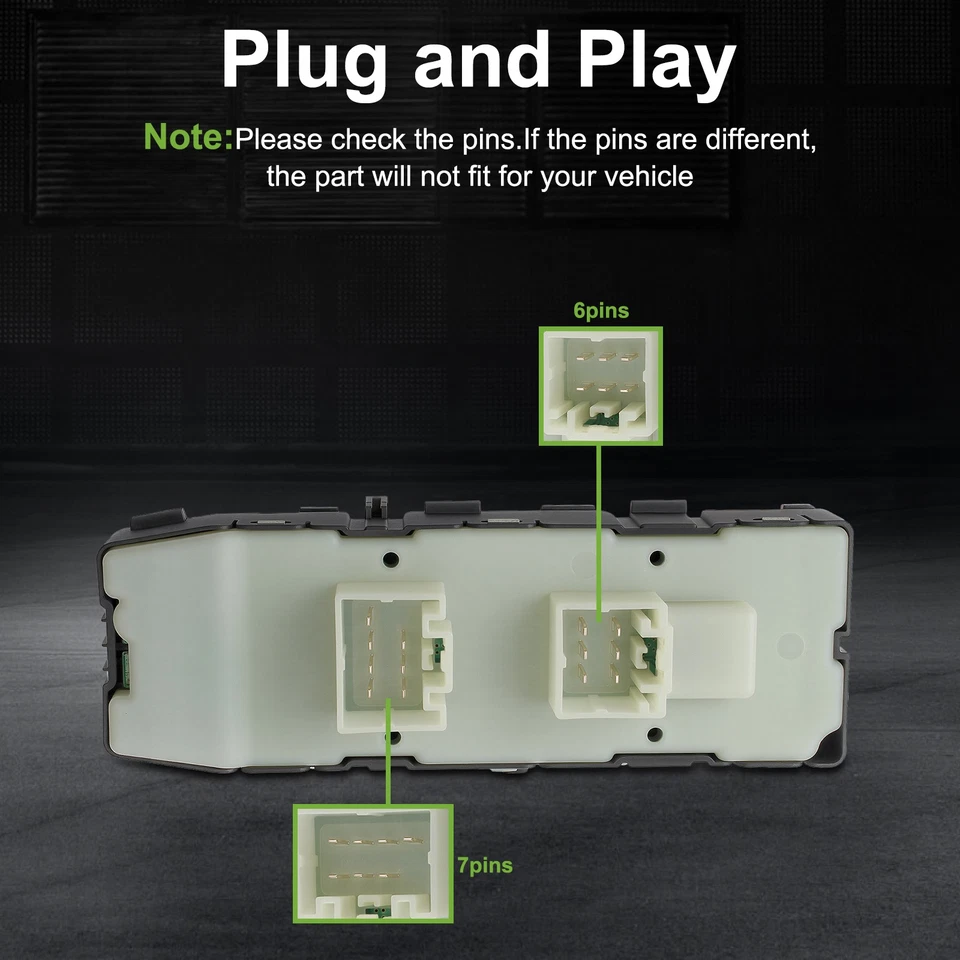 Plug and Play

Note:Please check the pins.If the pins are different, the part will not fit for your vehicle

6pins

7pins