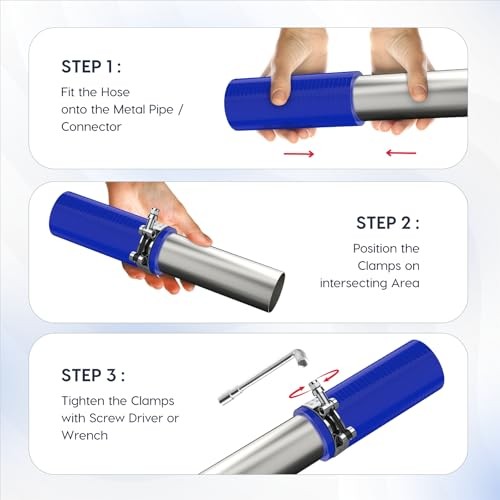 STEP 1 :

Fit the Hose onto the Metal Pipe / Connector

STEP 2 :

Position the Clamps on intersecting Area

STEP 3 :

Tighten the Clamps with Screw Driver or Wrench