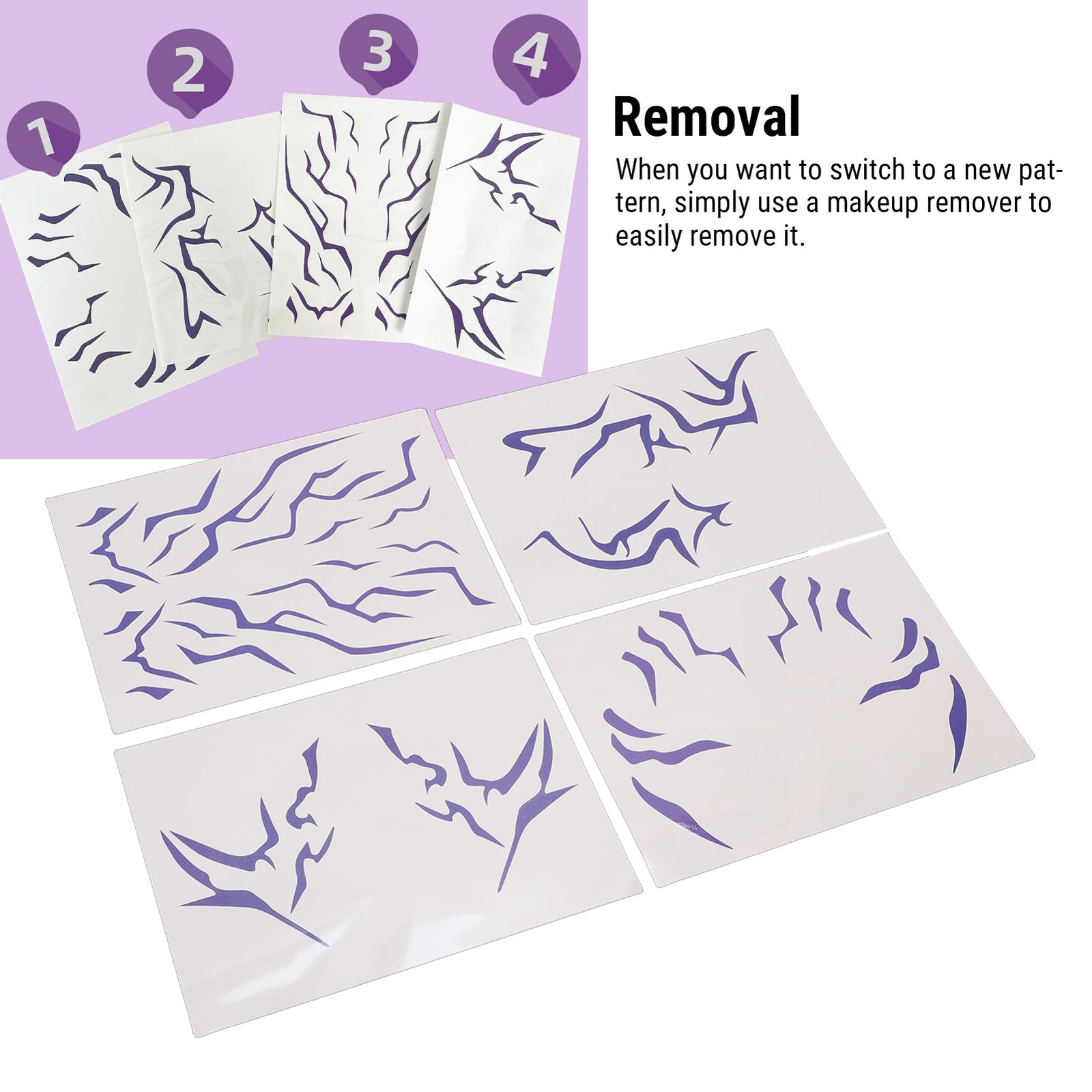 1
2
3
4

Removal

When you want to switch to a new pattern, simply use a makeup remover to easily remove it.