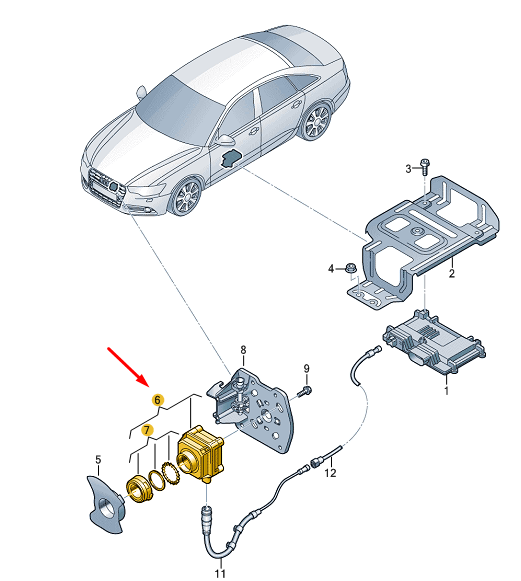 3
4
2
1
8
9
6
7
5
12
11