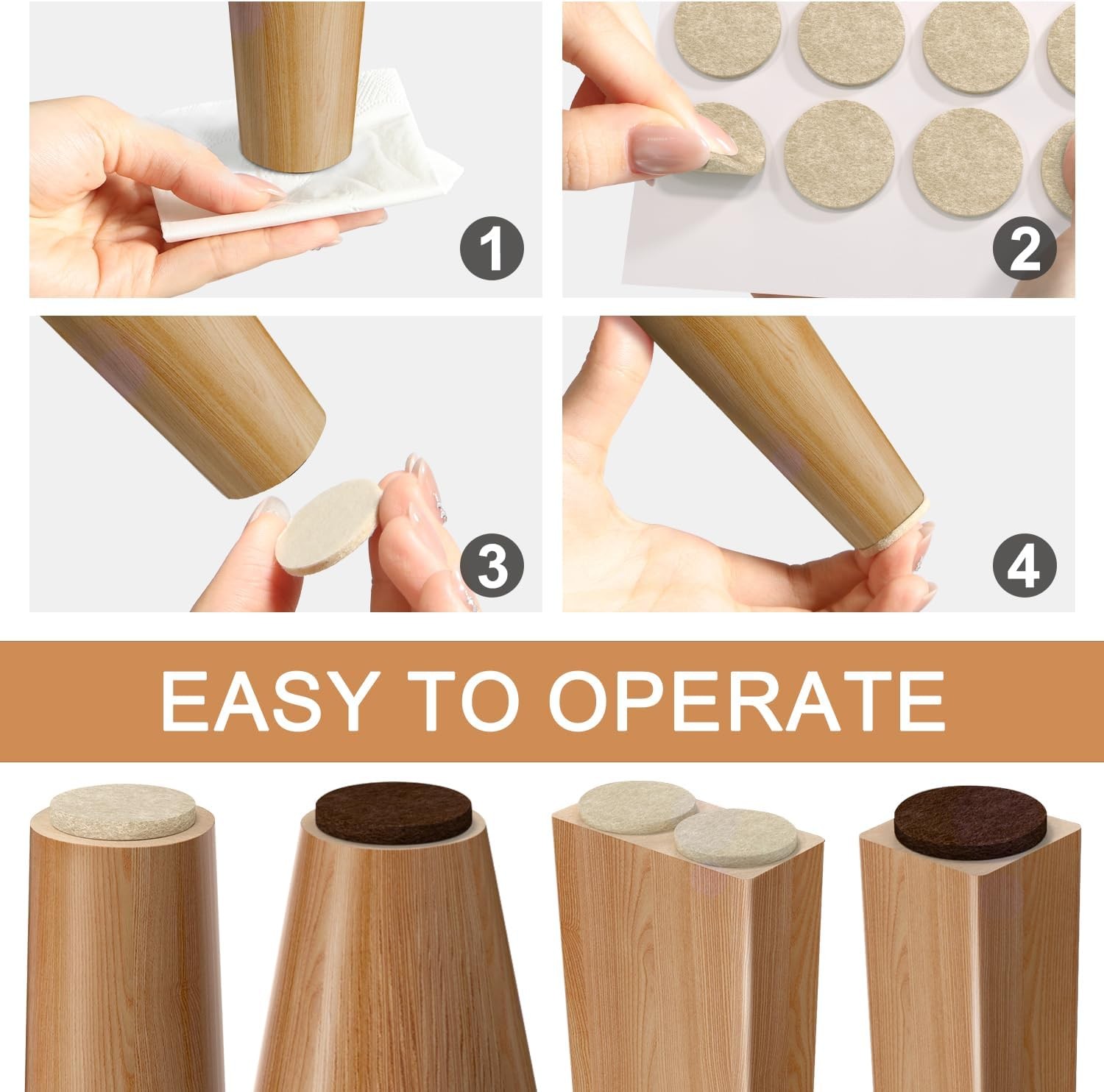 1

2

3

4

EASY TO OPERATE