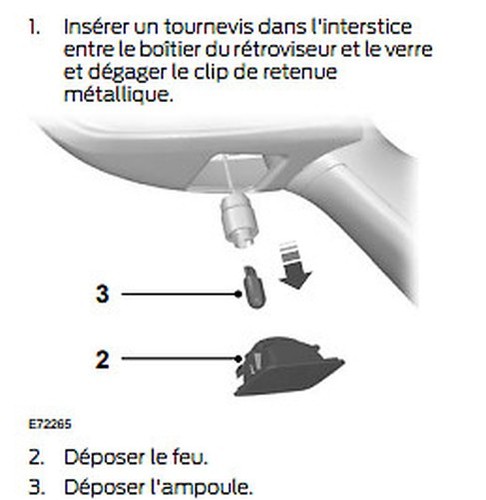 1. Insérer un tournevis dans l'interstice entre le boîtier du rétroviseur et le verre et dégager le clip de retenue métallique.

3

2

E72265

2. Déposer le feu.

3. Déposer l'ampoule.