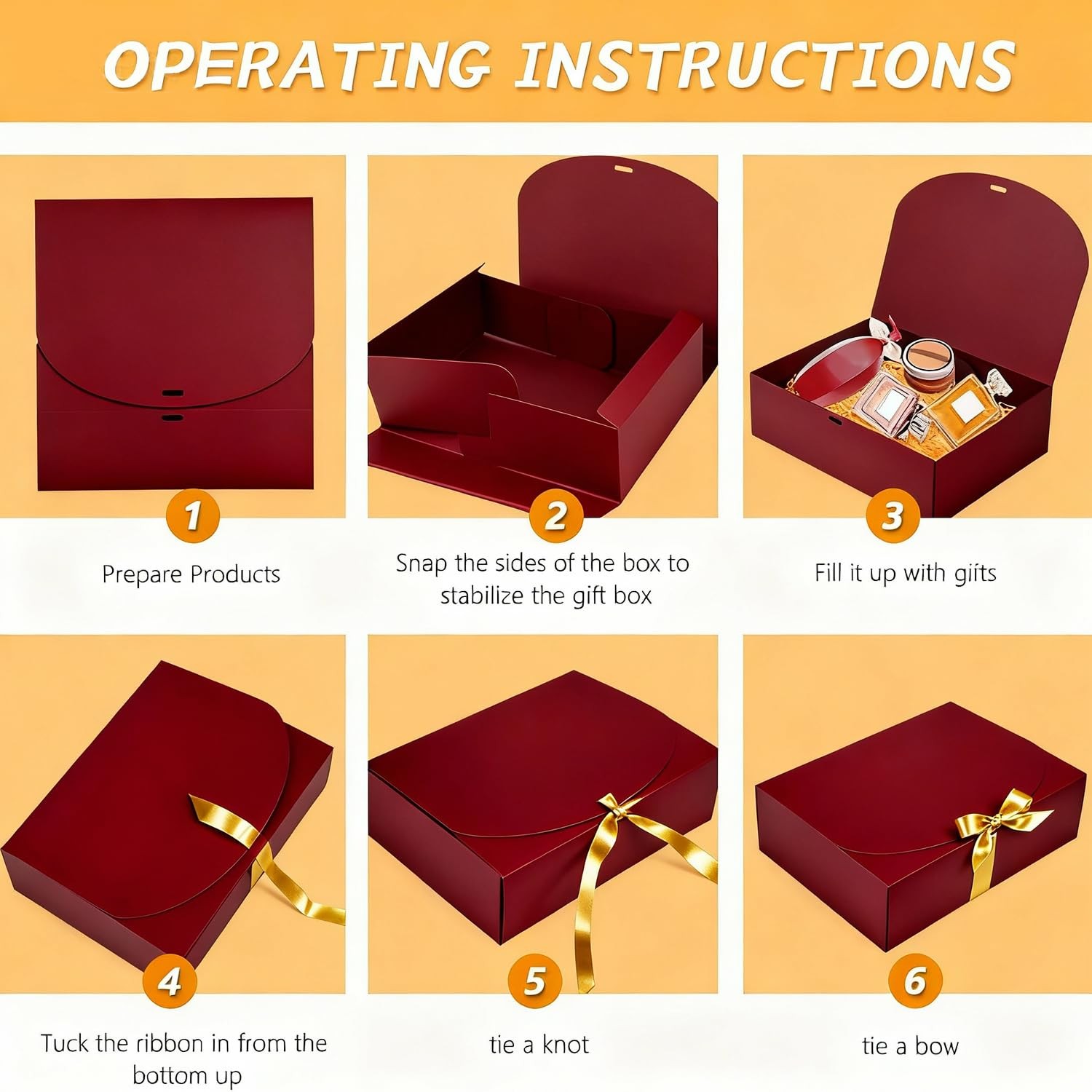 OPERATING INSTRUCTIONS

1
Prepare Products

2
Snap the sides of the box to stabilize the gift box

3
Fill it up with gifts

4
Tuck the ribbon in from the bottom up

5
tie a knot

6
tie a bow