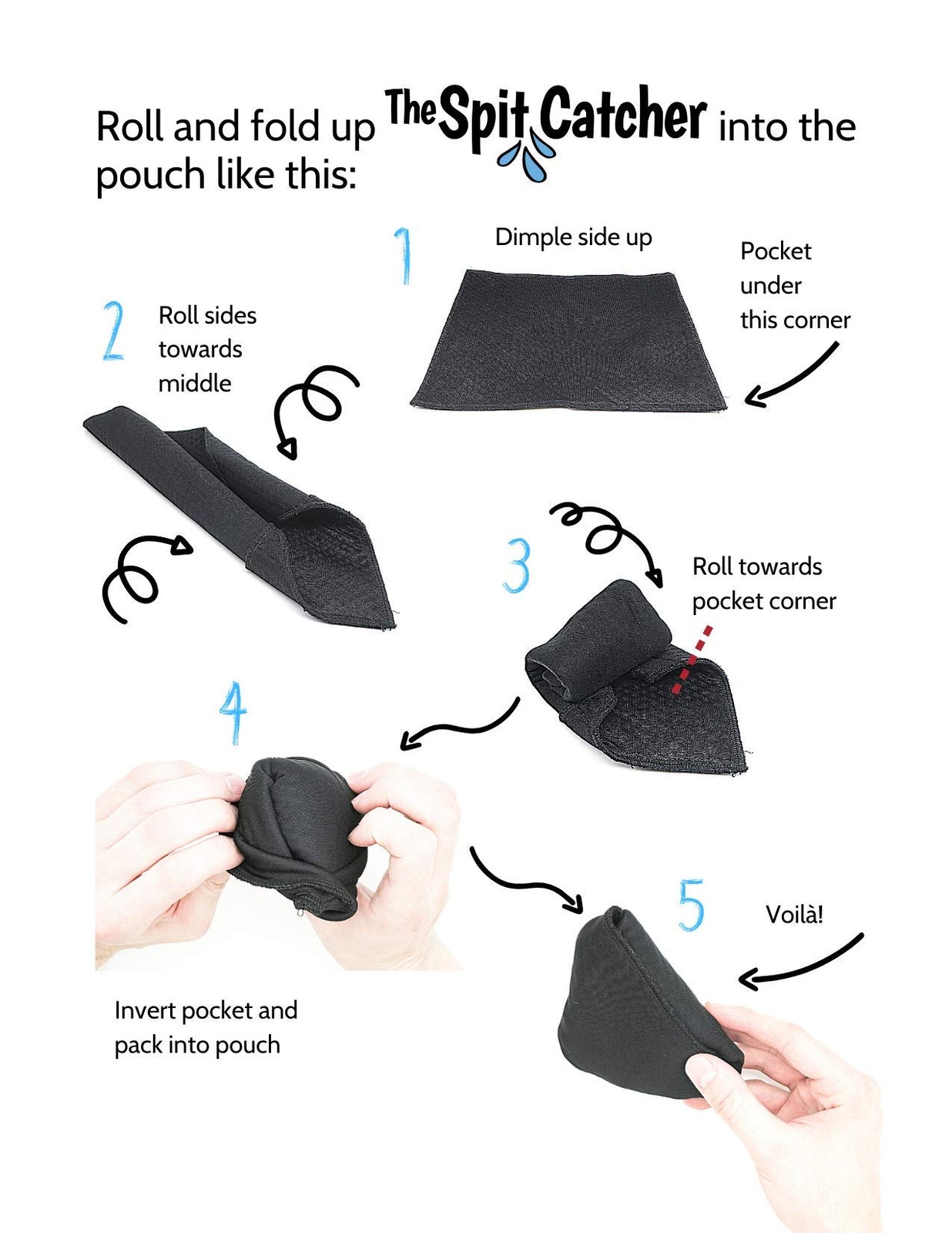 Roll and fold up The Spit Catcher into the pouch like this:

1

Dimple side up

Pocket under this corner

2

Roll sides towards middle

3

Roll towards pocket corner

4

Invert pocket and pack into pouch

5

Voilà!