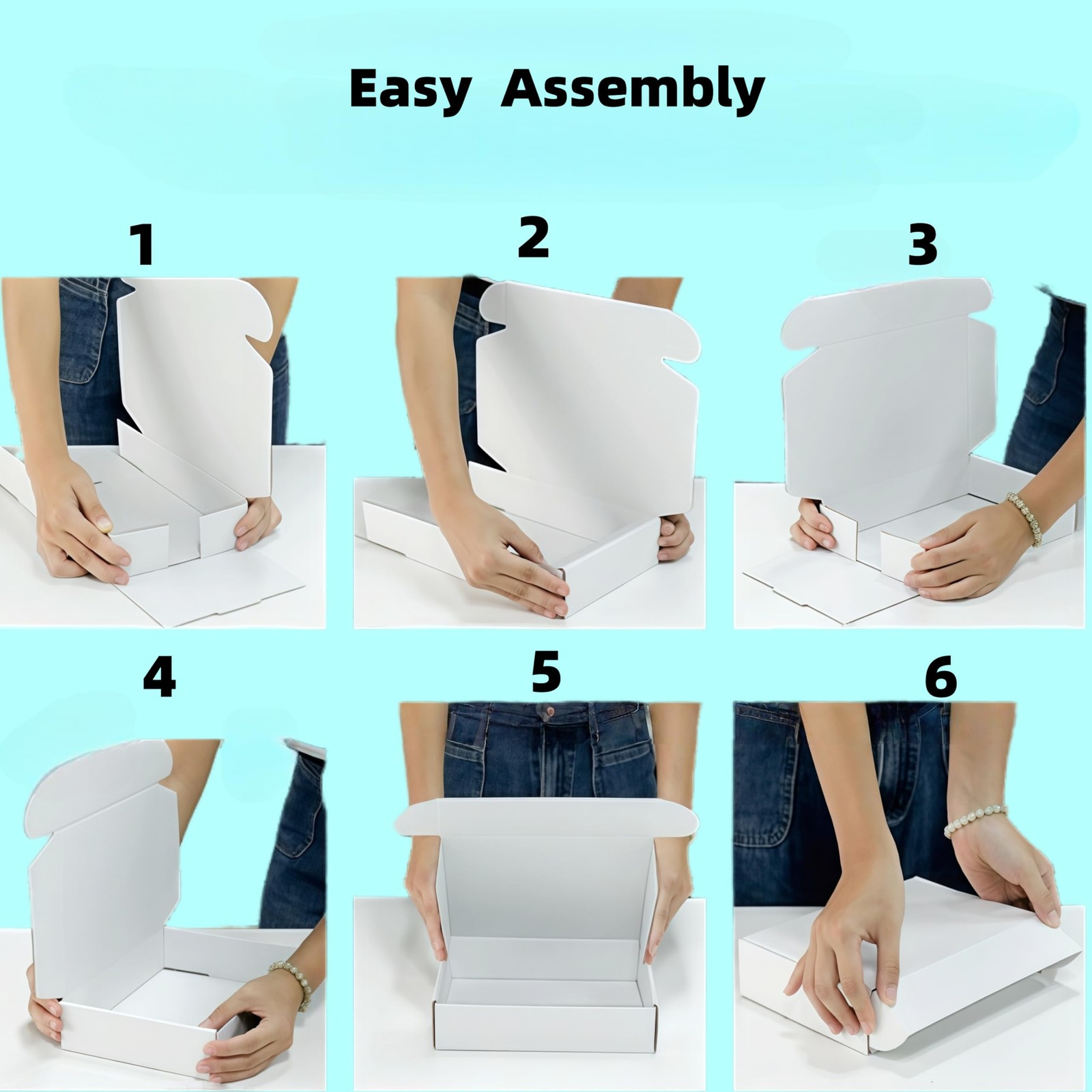 Easy Assembly

1

2

3

4

5

6