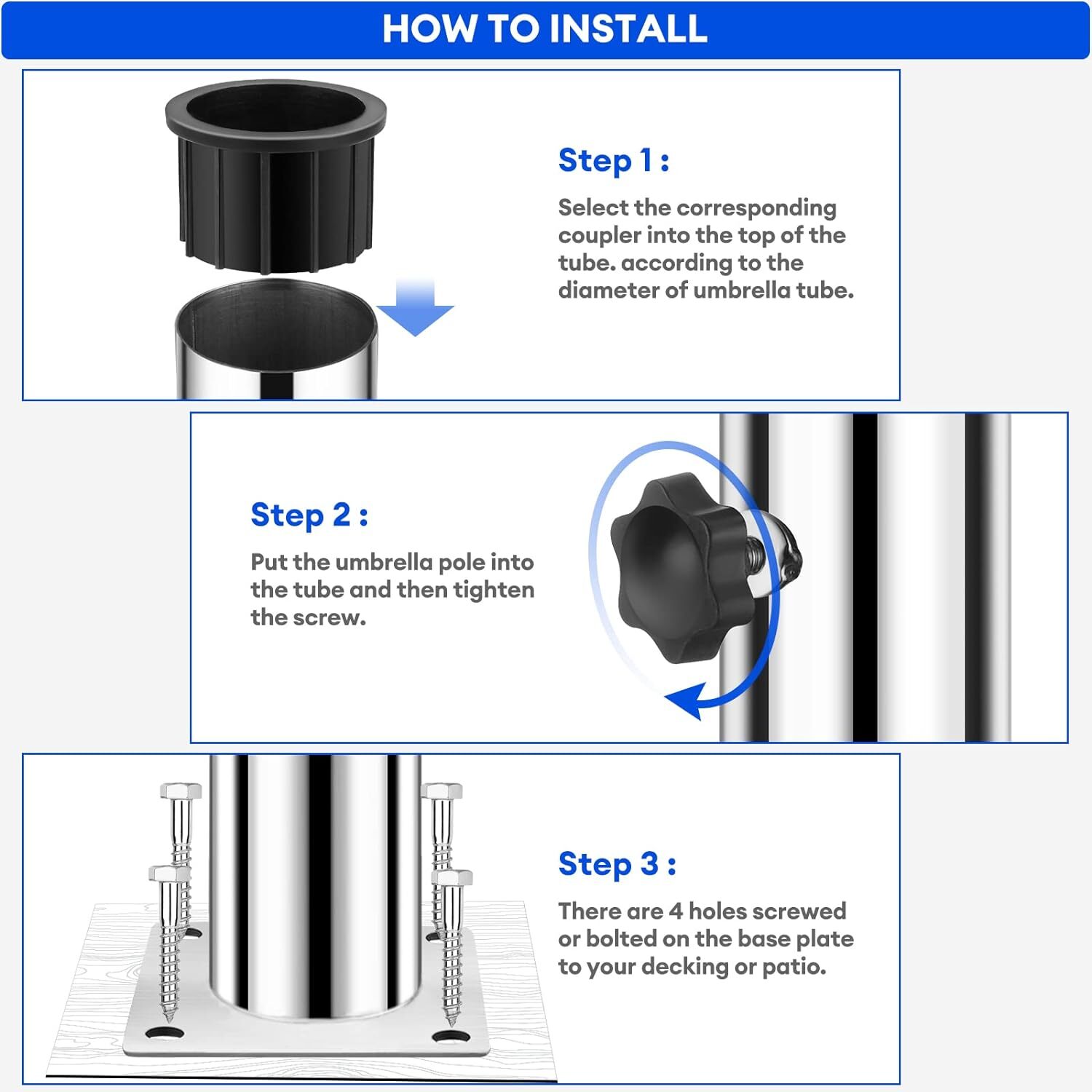 HOW TO INSTALL

Step 1 :

Select the corresponding coupler into the top of the tube. according to the diameter of umbrella tube.

Step 2 :

Put the umbrella pole into the tube and then tighten the screw.

Step 3 :

There are 4 holes screwed or bolted on the base plate to your decking or patio.