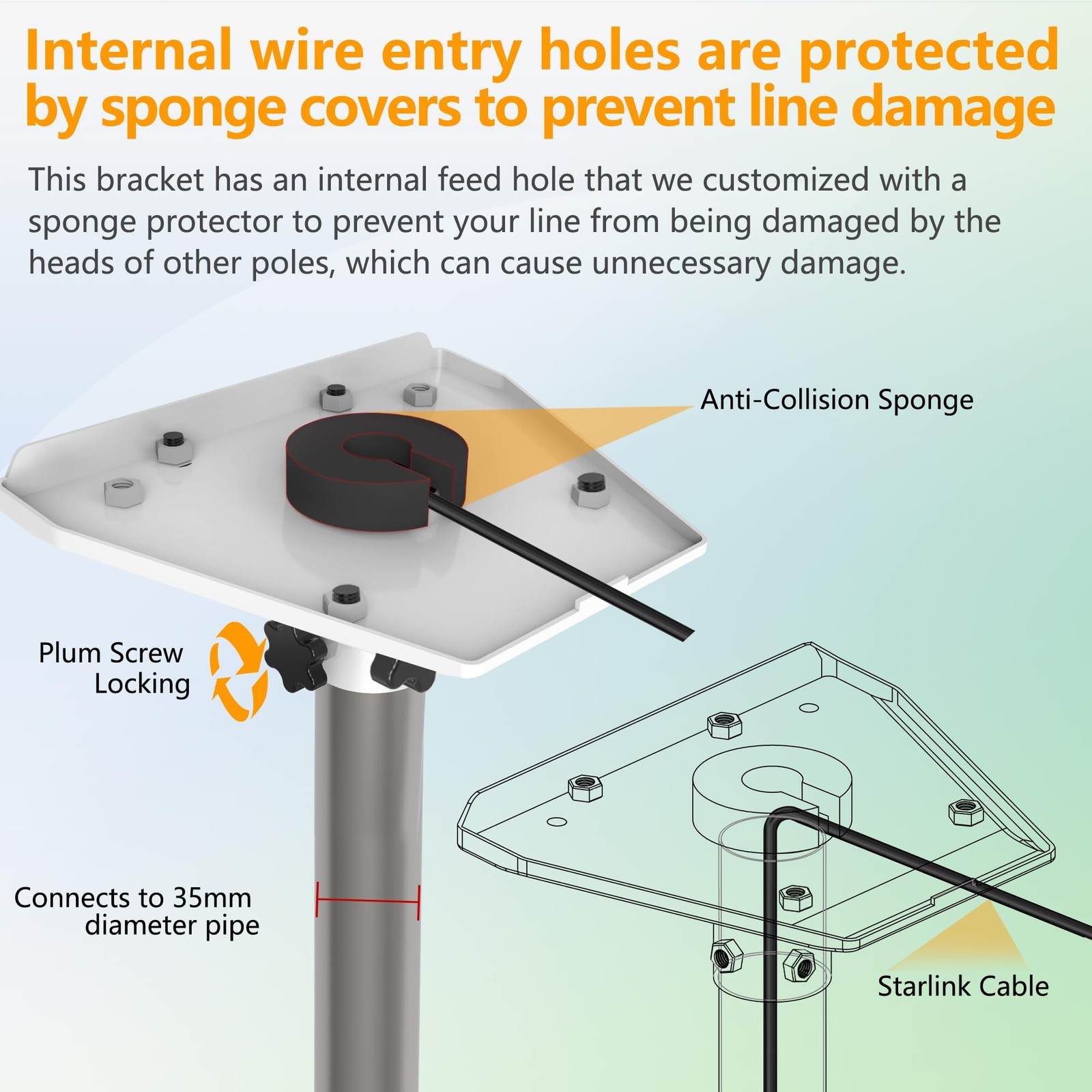 Internal wire entry holes are protected by sponge covers to prevent line damage

This bracket has an internal feed hole that we customized with a sponge protector to prevent your line from being damaged by the heads of other poles, which can cause unnecessary damage.

Anti-Collision Sponge

Plum Screw Locking

Connects to 35mm diameter pipe

Starlink Cable