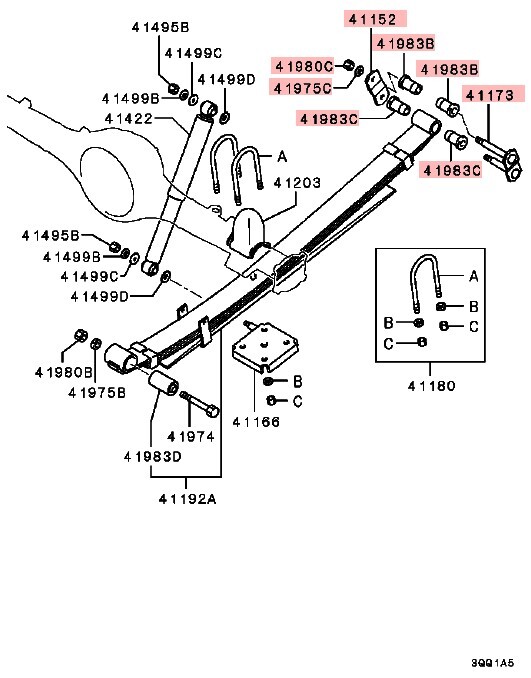 41495B
41499C
41499D
41499B
41422
A
41203
41152
41983B
41980C
41975C
41983B
41173
41983C
41983C
41495B
41499B
41499C
41499D
41980B
41975B
41974
41983D
41192A
B
C
41166
A
B
B
C
C
41180
3QQ1A5