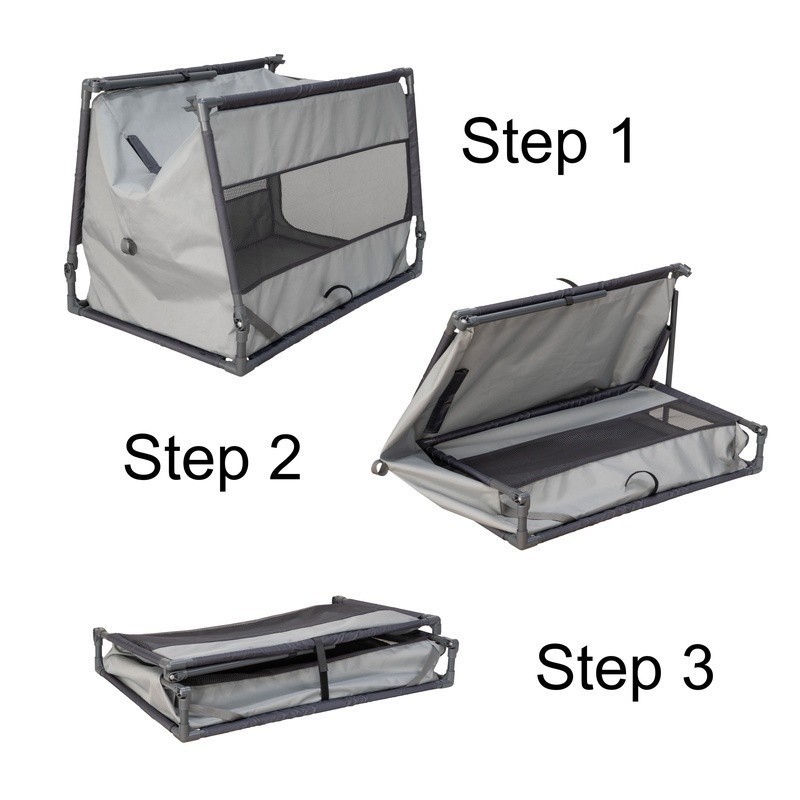 Step 1

Step 2

Step 3