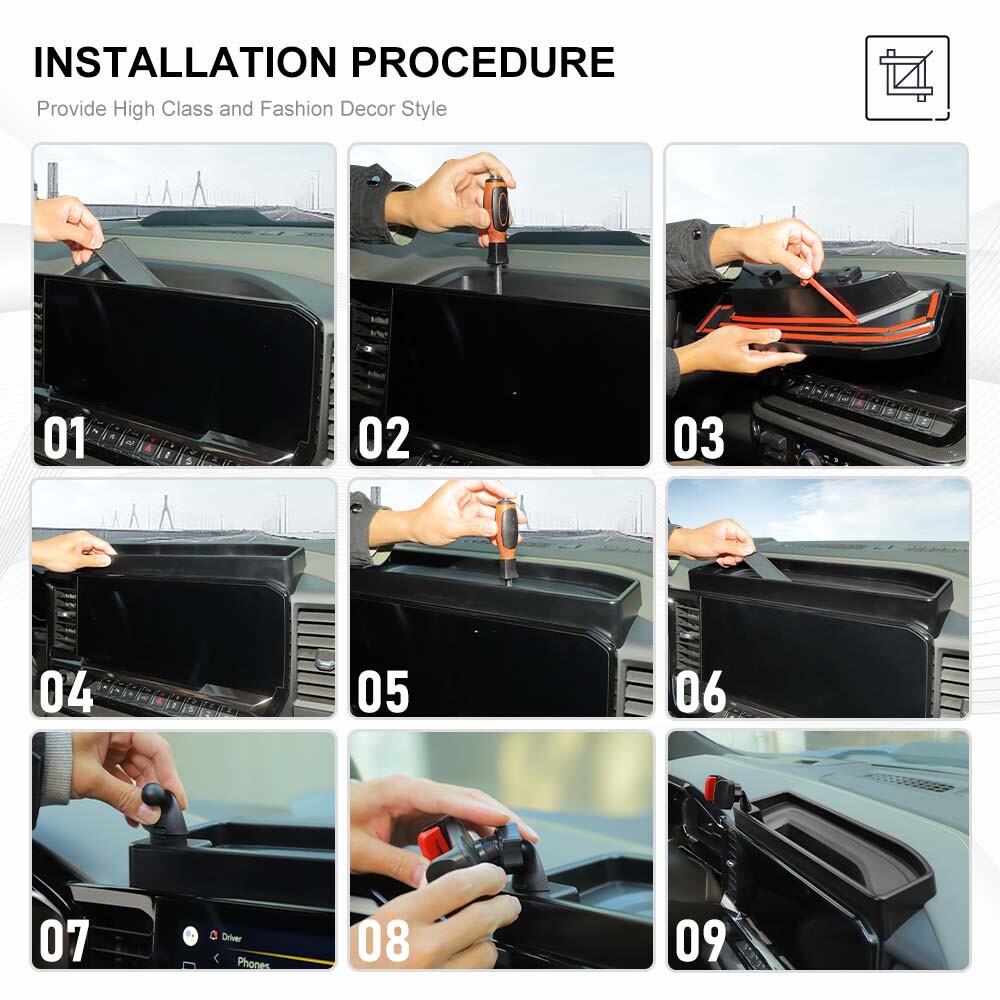 INSTALLATION PROCEDURE

Provide High Class and Fashion Decor Style

01

02

03

04

05

06

07

Driver

Phones

08

09