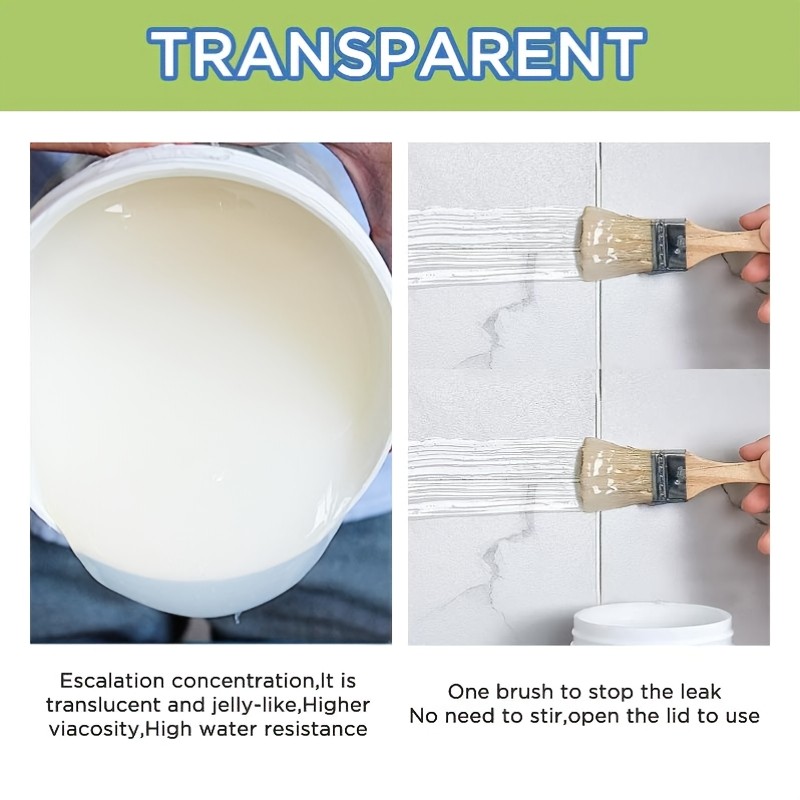 TRANSPARENT

Escalation concentration,It is translucent and jelly-like,Higher viacosity,High water resistance

One brush to stop the leak
No need to stir,open the lid to use