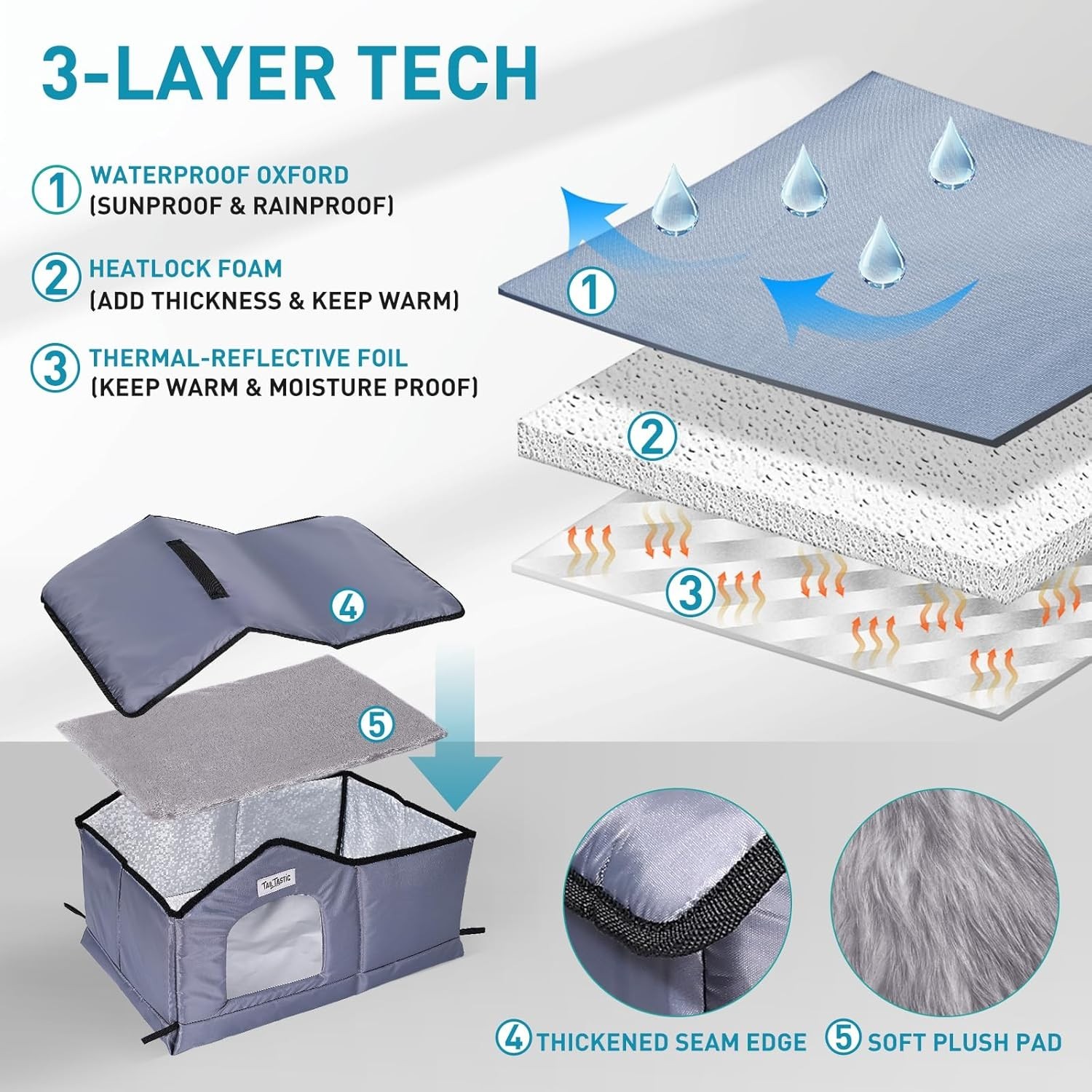 3-LAYER TECH

① WATERPROOF OXFORD
(SUNPROOF & RAINPROOF)

② HEATLOCK FOAM
(ADD THICKNESS & KEEP WARM)

③ THERMAL-REFLECTIVE FOIL
(KEEP WARM & MOISTURE PROOF)

①

②

③

④

⑤

TAILTASTIC

④ THICKENED SEAM EDGE ⑤ SOFT PLUSH PAD