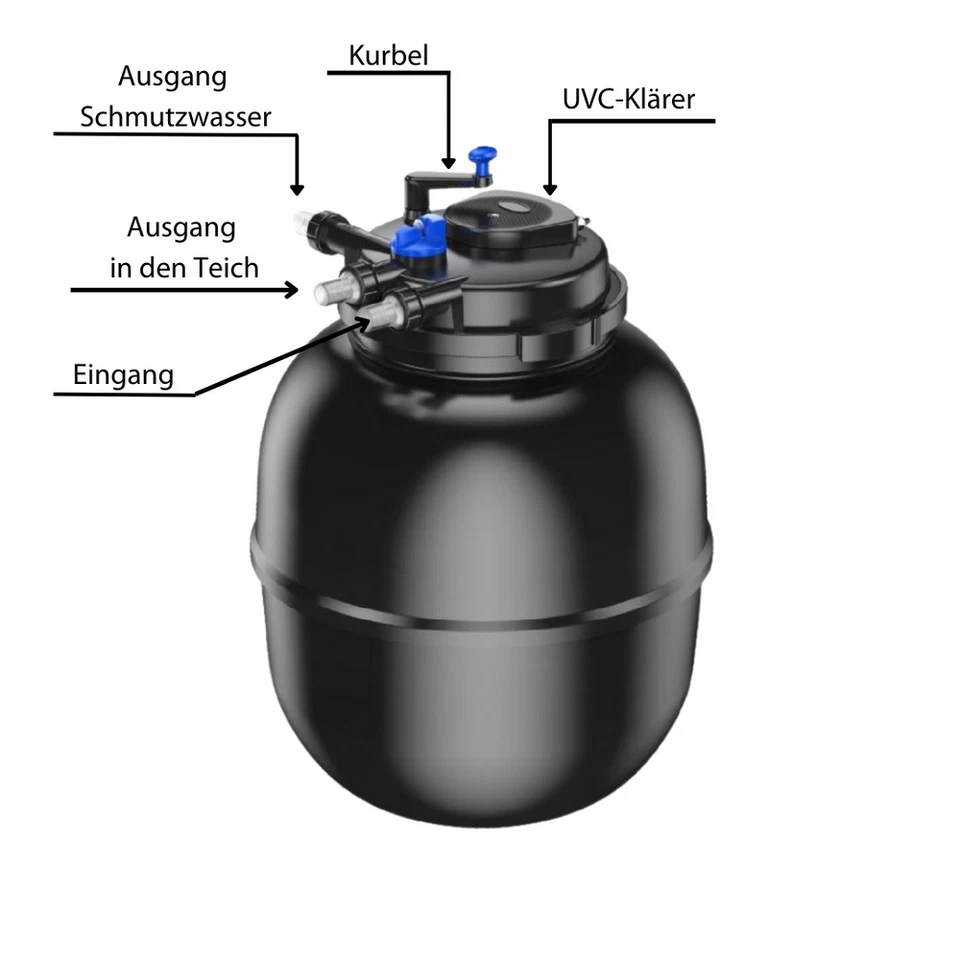 Kurbel

Ausgang
Schmutzwasser

UVC-Klärer

Ausgang
in den Teich

Eingang