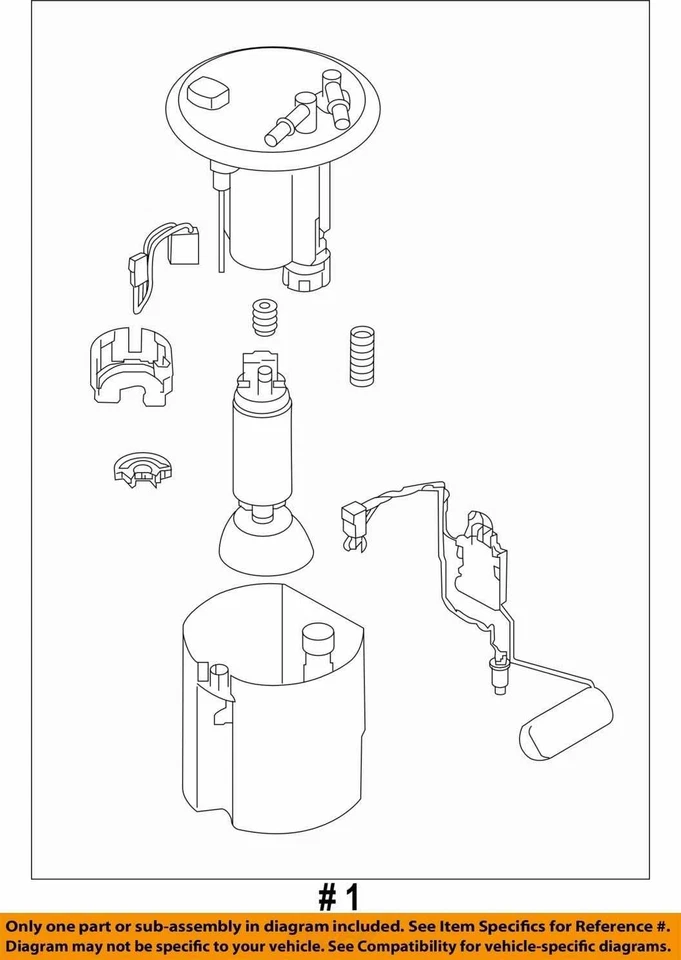 # 1

Only one part or sub-assembly in diagram included. See Item Specifics for Reference #. Diagram may not be specific to your vehicle. See Compatibility for vehicle-specific diagrams.