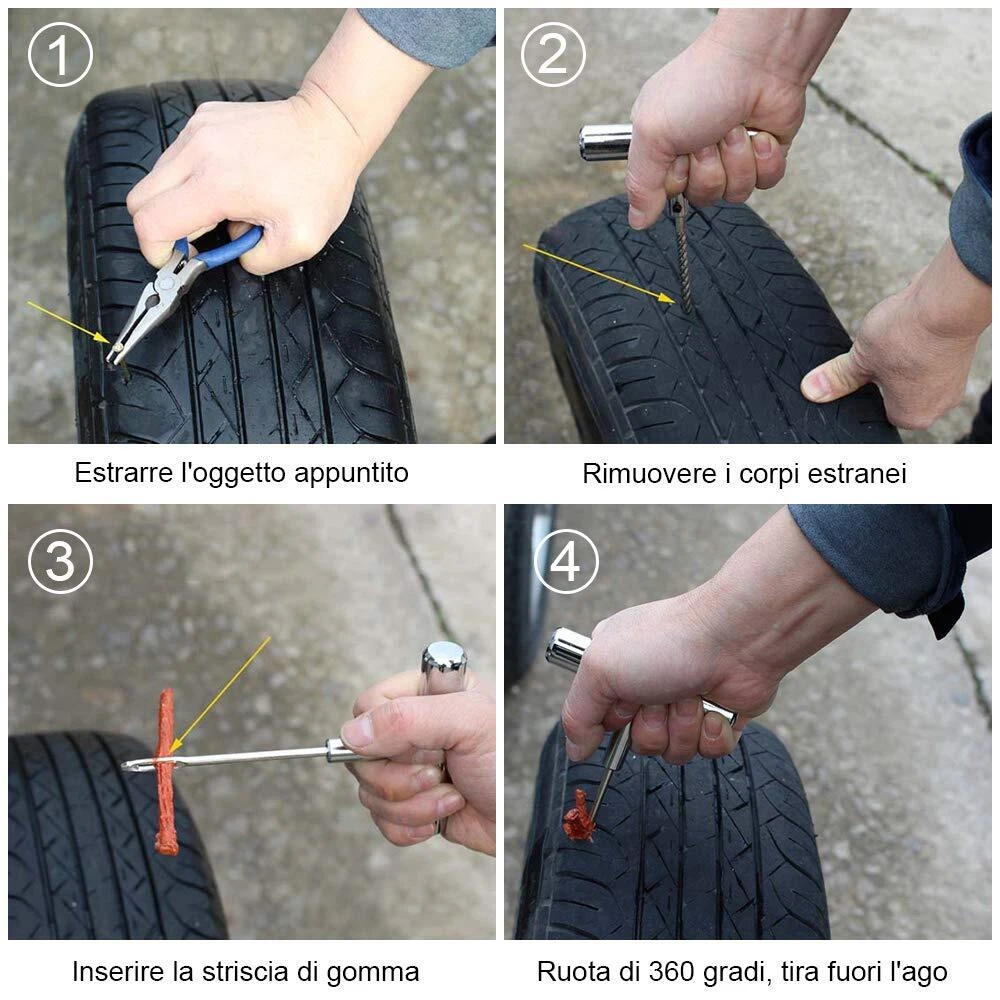 1

Estrarre l'oggetto appuntito

2

Rimuovere i corpi estranei

3

Inserire la striscia di gomma

4

Ruota di 360 gradi, tira fuori l'ago