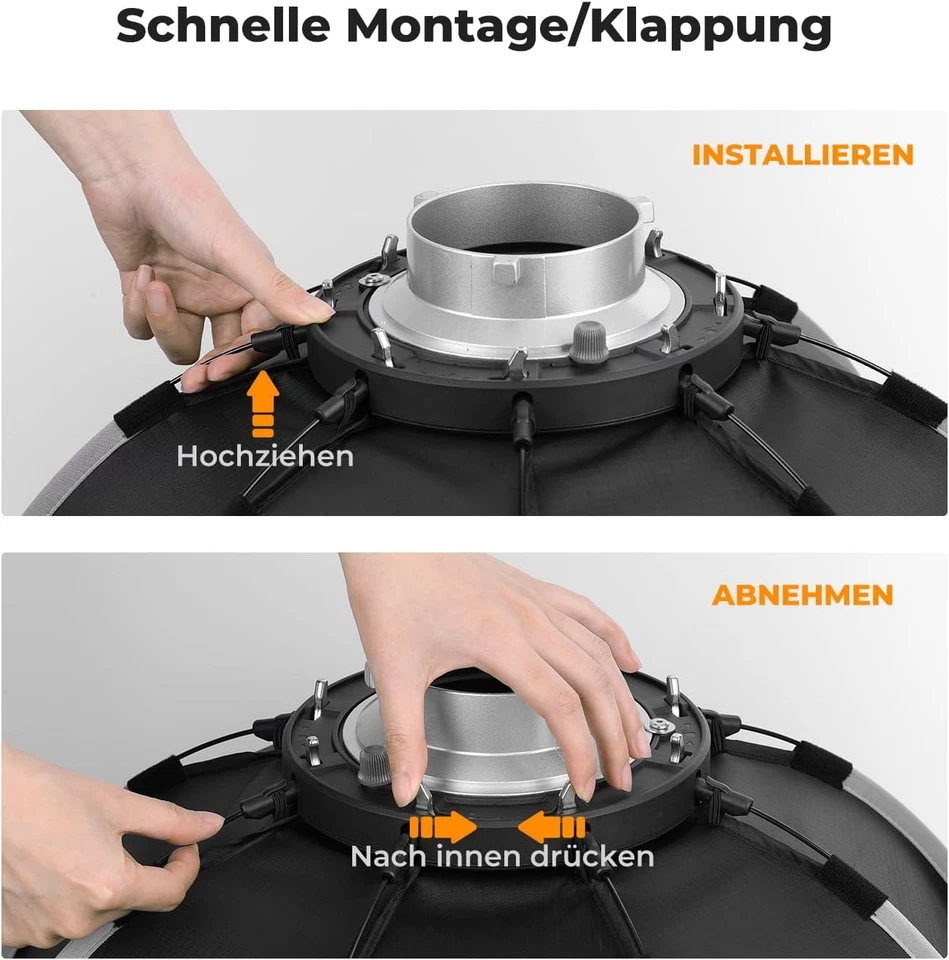 Schnelle Montage/Klappung

INSTALLIEREN

Hochziehen

ABNEHMEN

Nach innen drücken