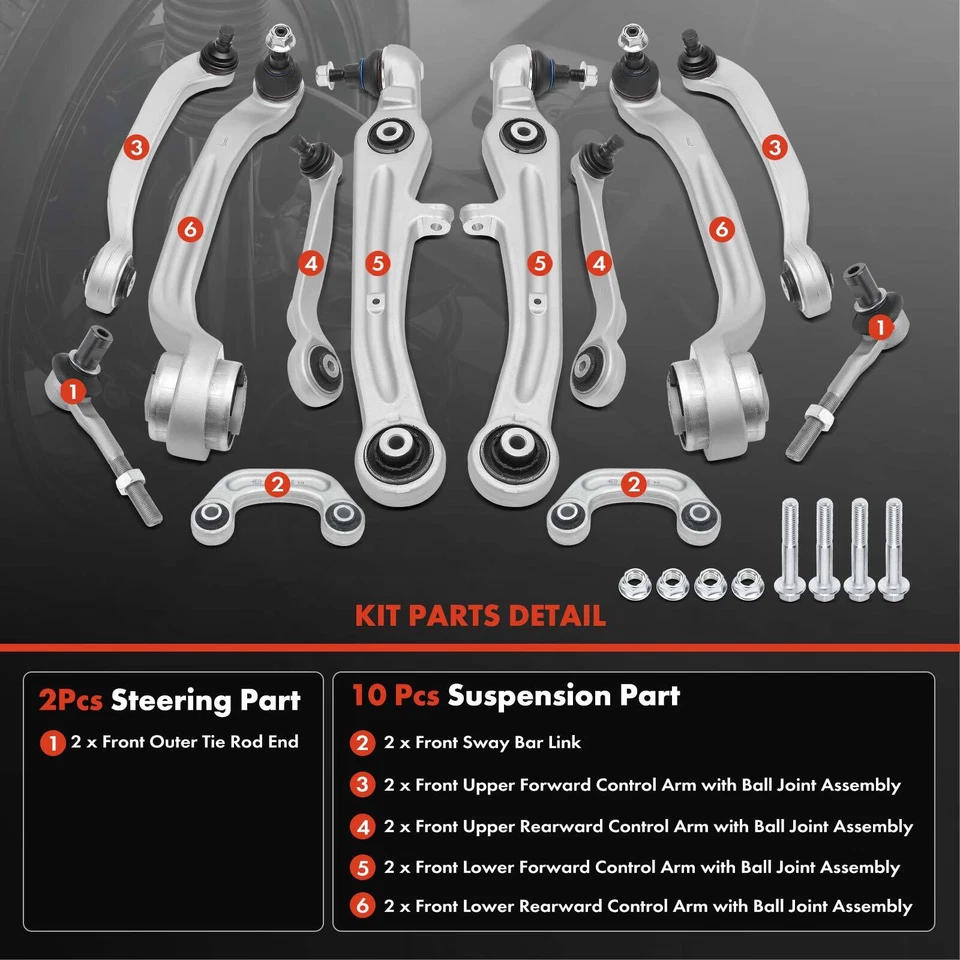 3
6
4
5
5
4
6
3
1
1
2
2

KIT PARTS DETAIL

2Pcs Steering Part

1 2 x Front Outer Tie Rod End

10 Pcs Suspension Part

2 2 x Front Sway Bar Link

3 2 x Front Upper Forward Control Arm with Ball Joint Assembly

4 2 x Front Upper Rearward Control Arm with Ball Joint Assembly

5 2 x Front Lower Forward Control Arm with Ball Joint Assembly

6 2 x Front Lower Rearward Control Arm with Ball Joint Assembly