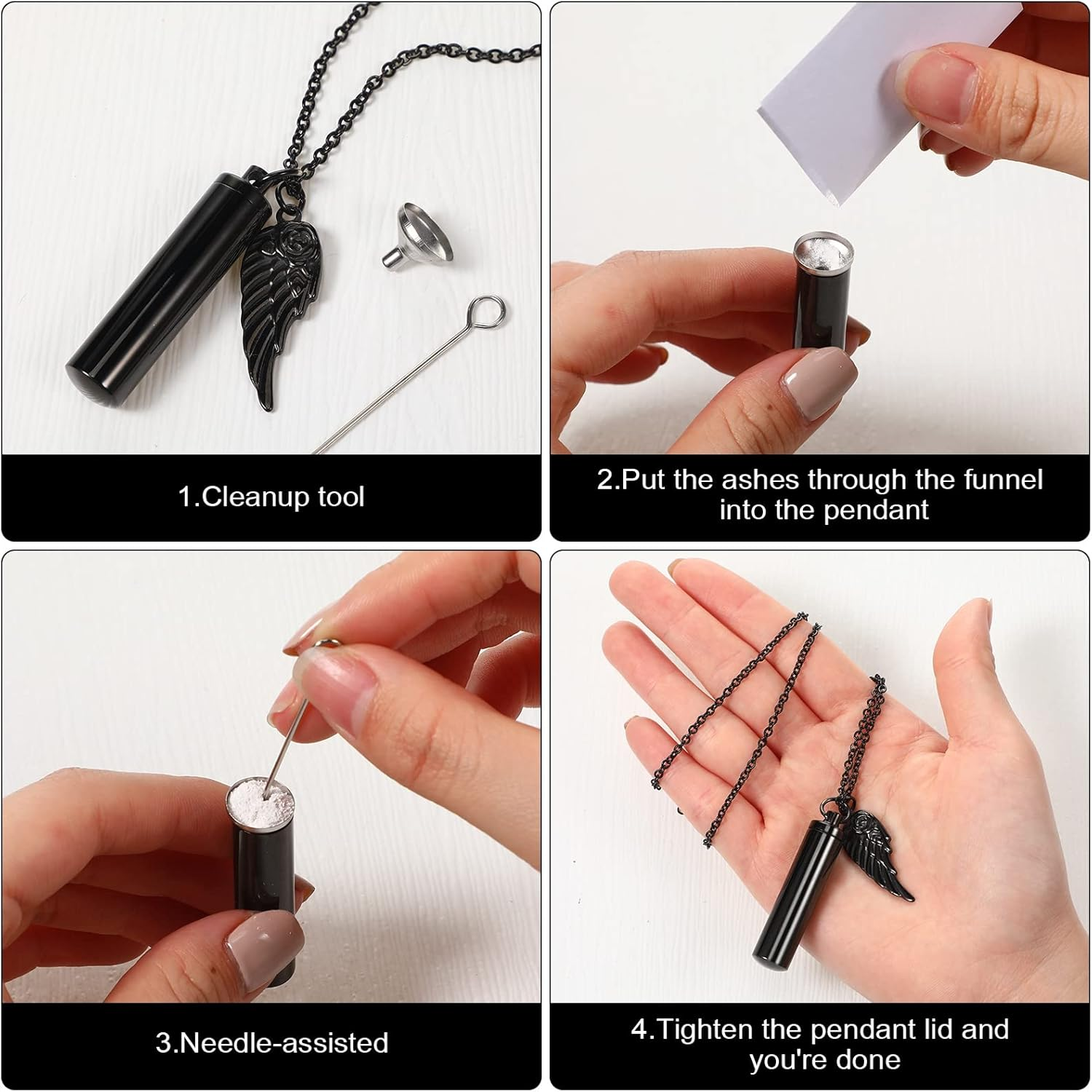 1.Cleanup tool

2.Put the ashes through the funnel into the pendant

3.Needle-assisted

4.Tighten the pendant lid and you're done