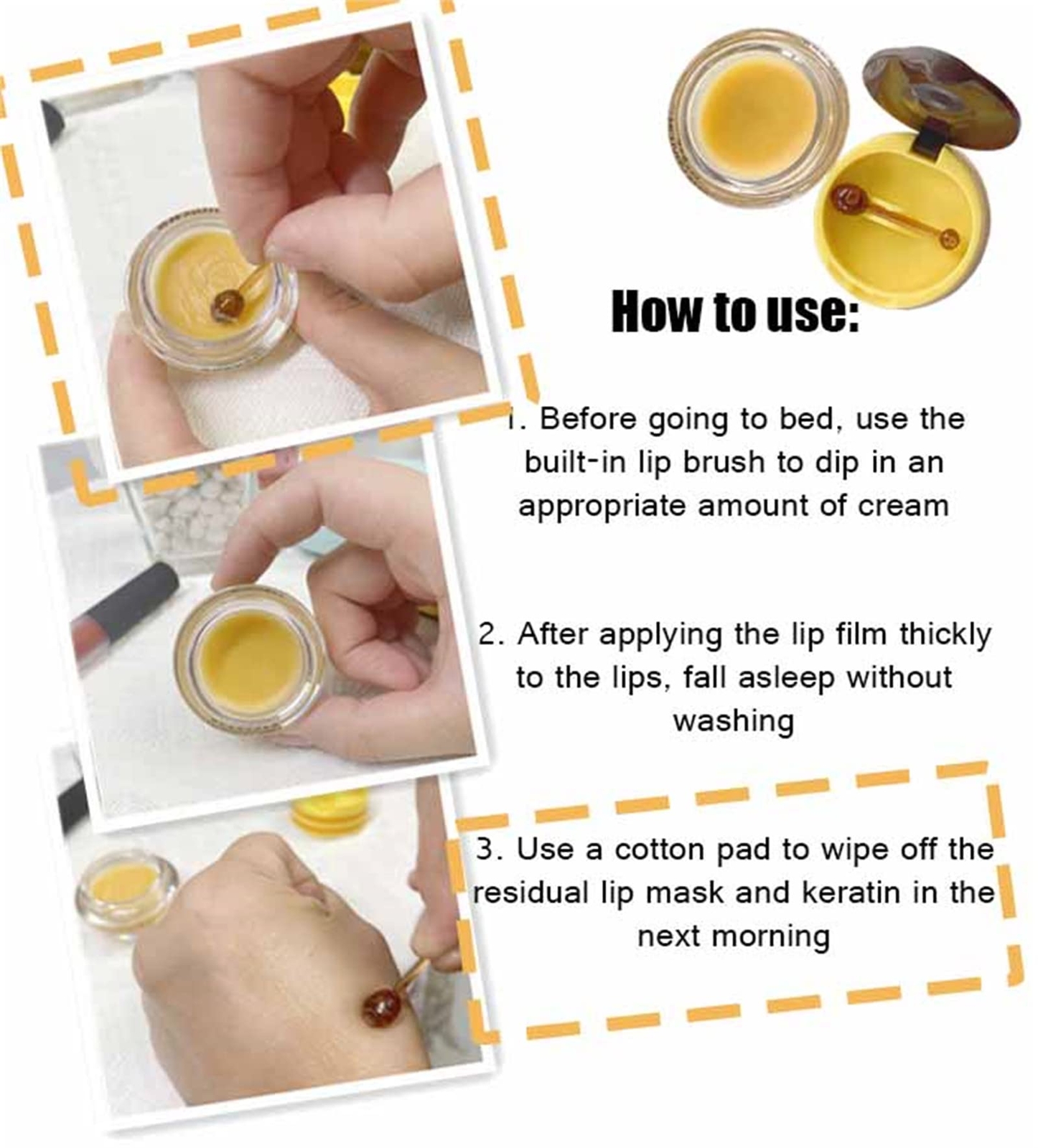 How to use:

1. Before going to bed, use the built-in lip brush to dip in an appropriate amount of cream

2. After applying the lip film thickly to the lips, fall asleep without washing

3. Use a cotton pad to wipe off the residual lip mask and keratin in the next morning