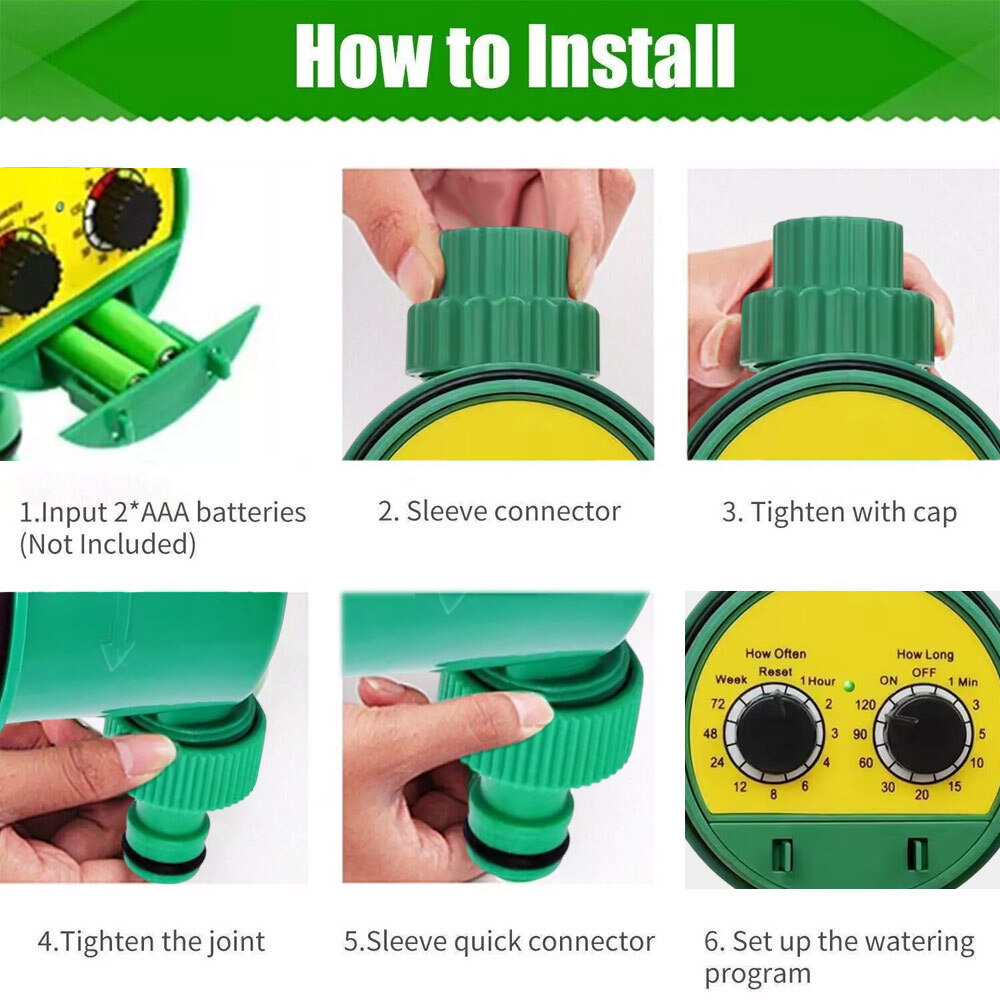 How to Install

1.Input 2*AAA batteries (Not Included)

2. Sleeve connector

3. Tighten with cap

How Often
Reset
Week
1 Hour
72
2
48
3
24
4
12
8
6

How Long
OFF
ON
1 Min
120
3
90
5
60
10
30
20
15

4.Tighten the joint

5.Sleeve quick connector

6. Set up the watering program