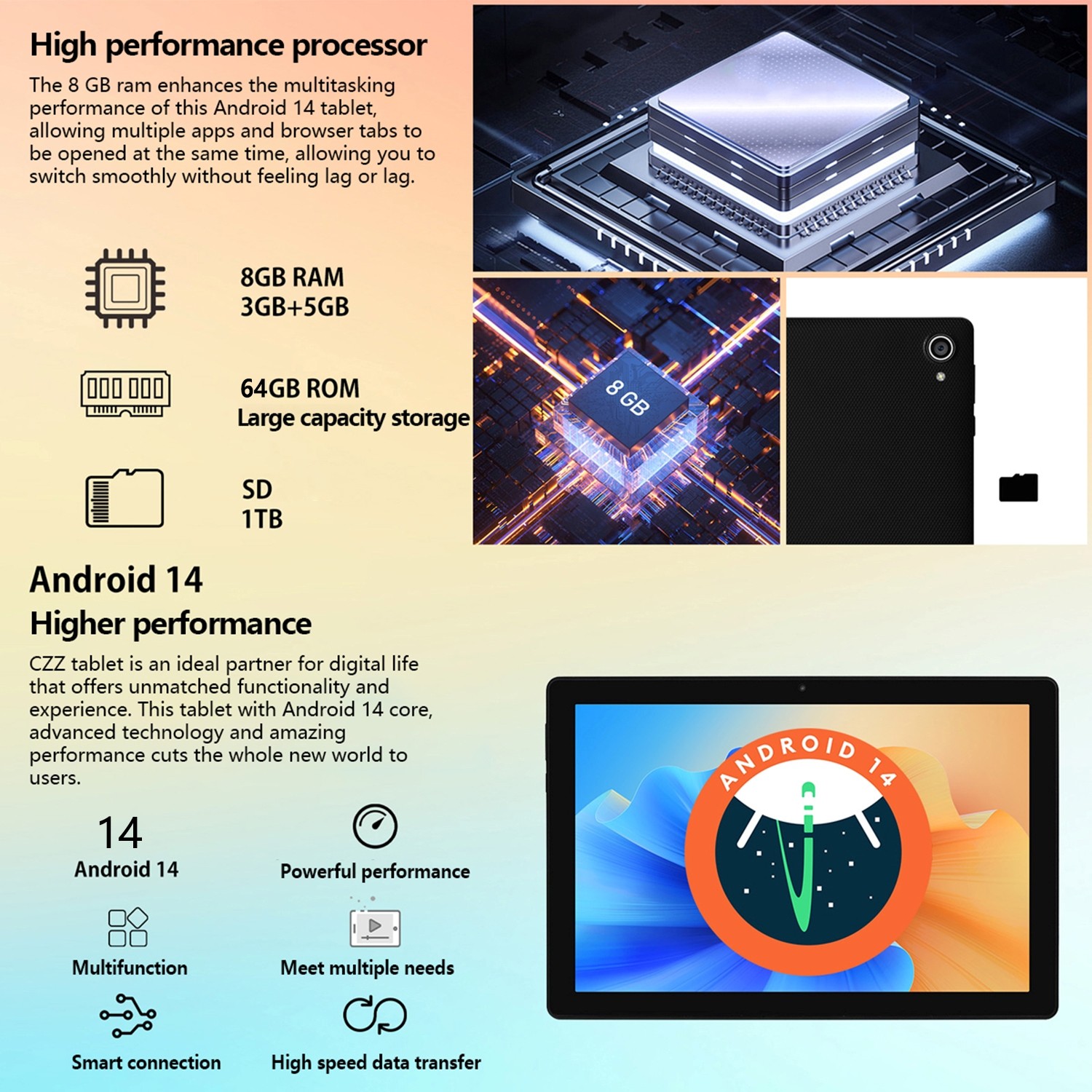 High performance processor

The 8 GB ram enhances the multitasking performance of this Android 14 tablet, allowing multiple apps and browser tabs to be opened at the same time, allowing you to switch smoothly without feeling lag or lag.

8GB RAM
3GB+5GB

64GB ROM
Large capacity storage

SD
1TB

8 GB

Android 14
Higher performance

CZZ tablet is an ideal partner for digital life that offers unmatched functionality and experience. This tablet with Android 14 core, advanced technology and amazing performance cuts the whole new world to users.

14
Android 14

Powerful performance

Multifunction

Meet multiple needs

Smart connection

High speed data transfer

ANDROID 14