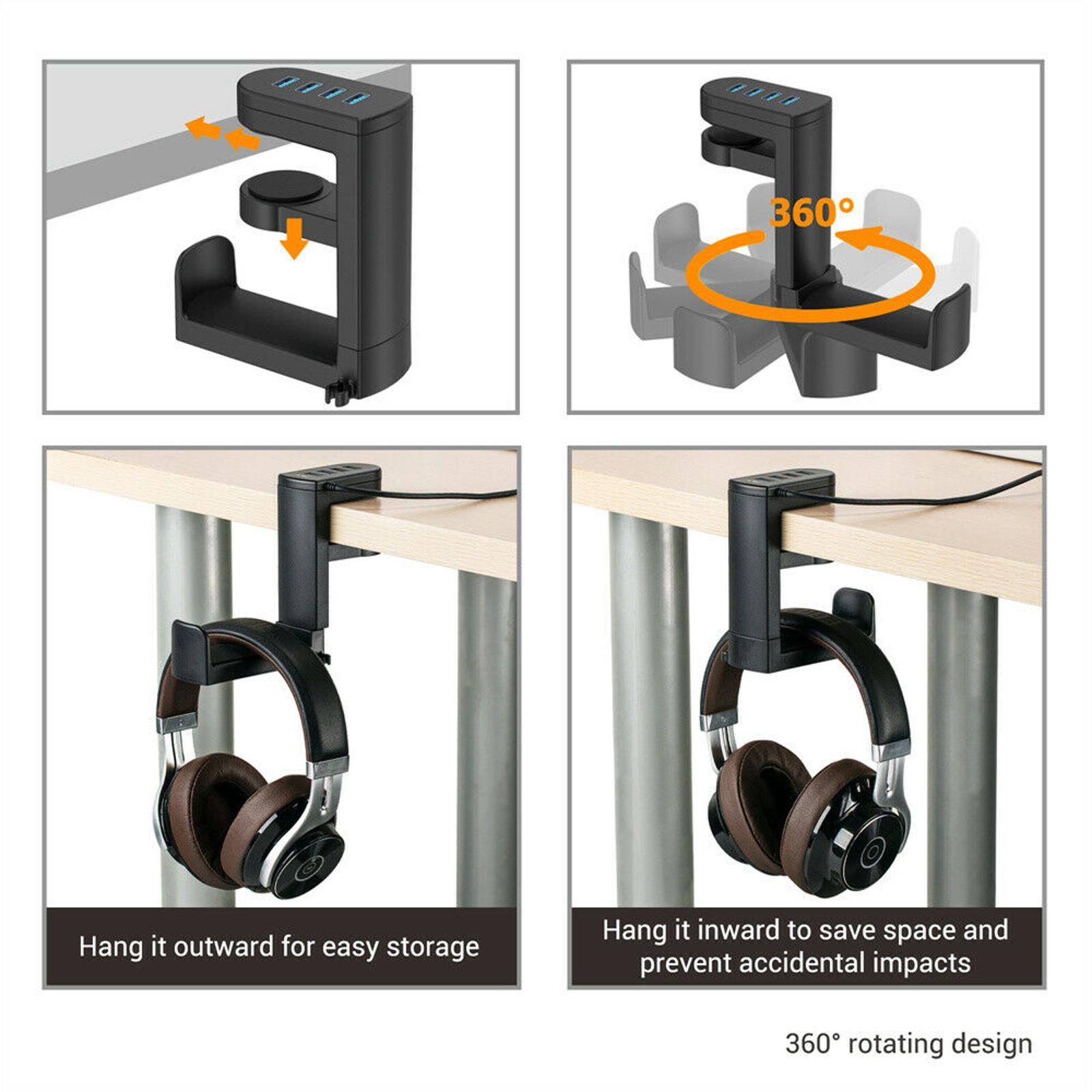 360°

Hang it outward for easy storage

Hang it inward to save space and prevent accidental impacts

360° rotating design