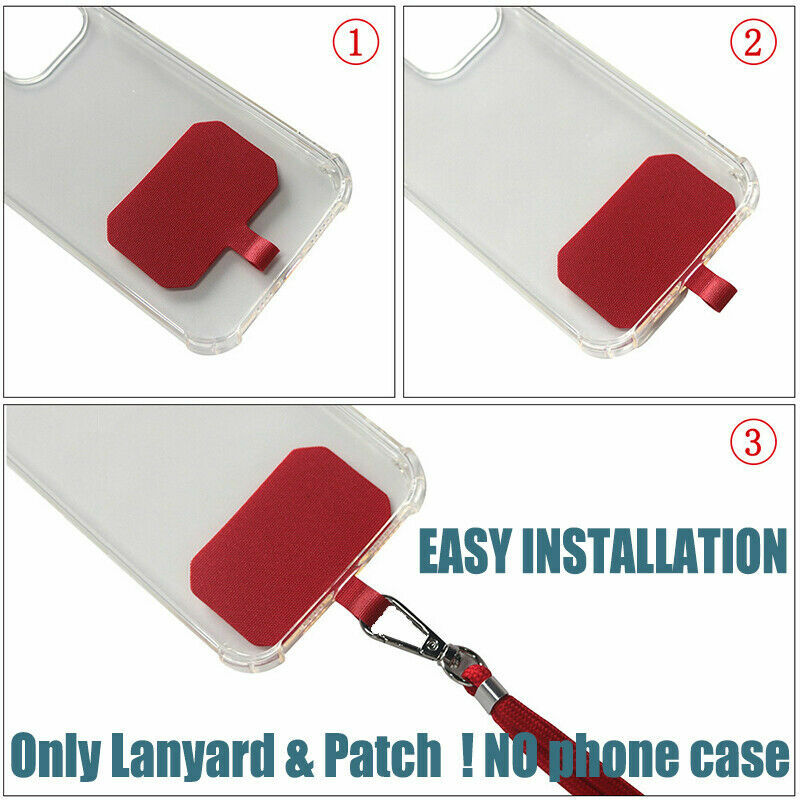 ①

②

③

EASY INSTALLATION

Only Lanyard & Patch ! NO phone case