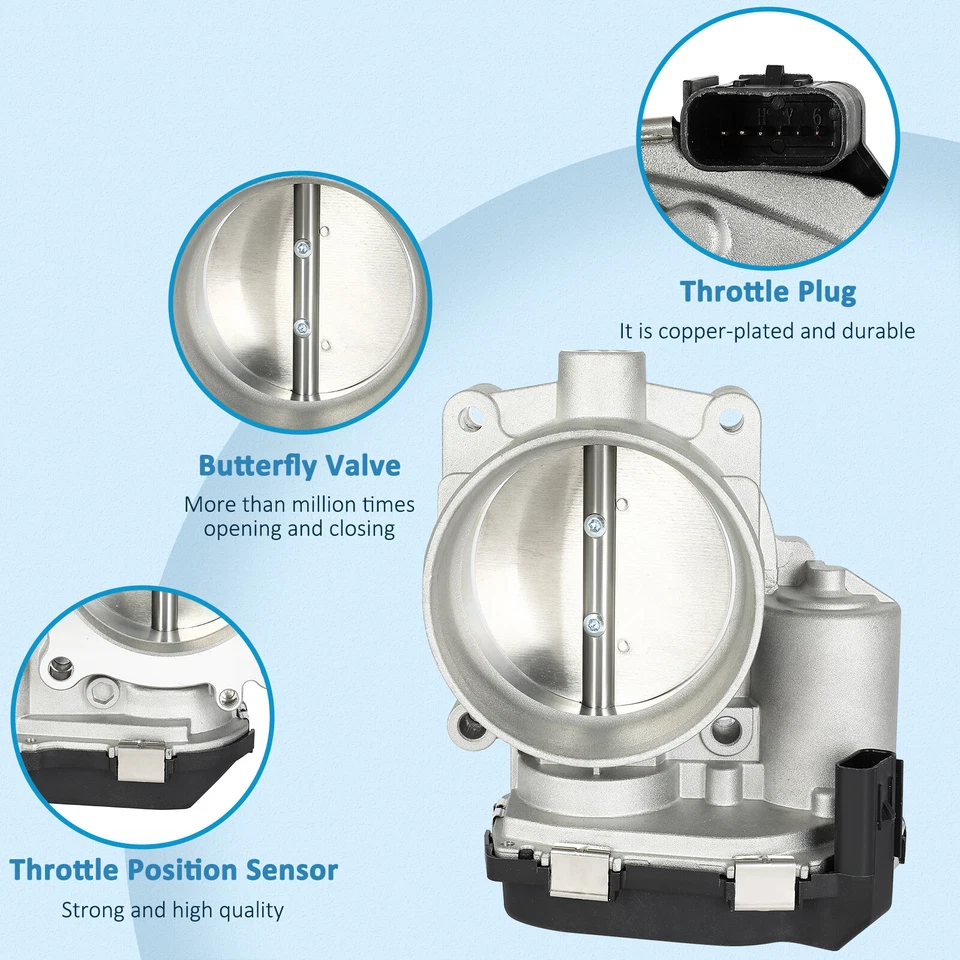 Throttle Plug
It is copper-plated and durable

Butterfly Valve
More than million times opening and closing

Throttle Position Sensor
Strong and high quality