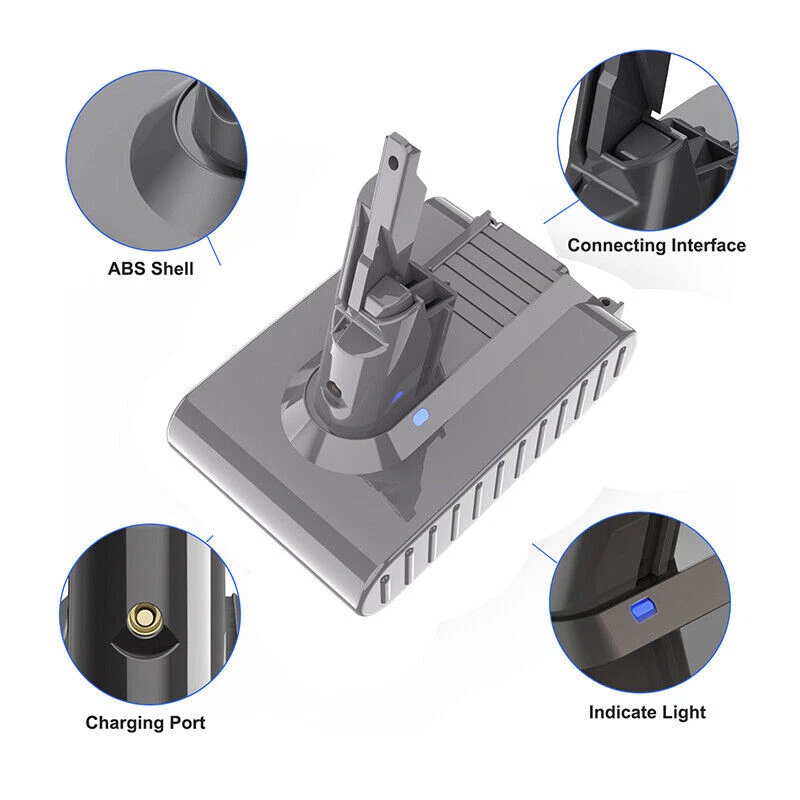 ABS Shell

Connecting Interface

Charging Port

Indicate Light