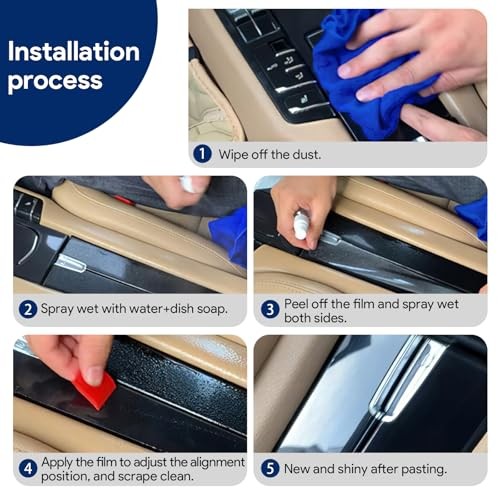 Installation process

1 Wipe off the dust.

2 Spray wet with water+dish soap.

3 Peel off the film and spray wet both sides.

4 Apply the film to adjust the alignment position, and scrape clean.

5 New and shiny after pasting.