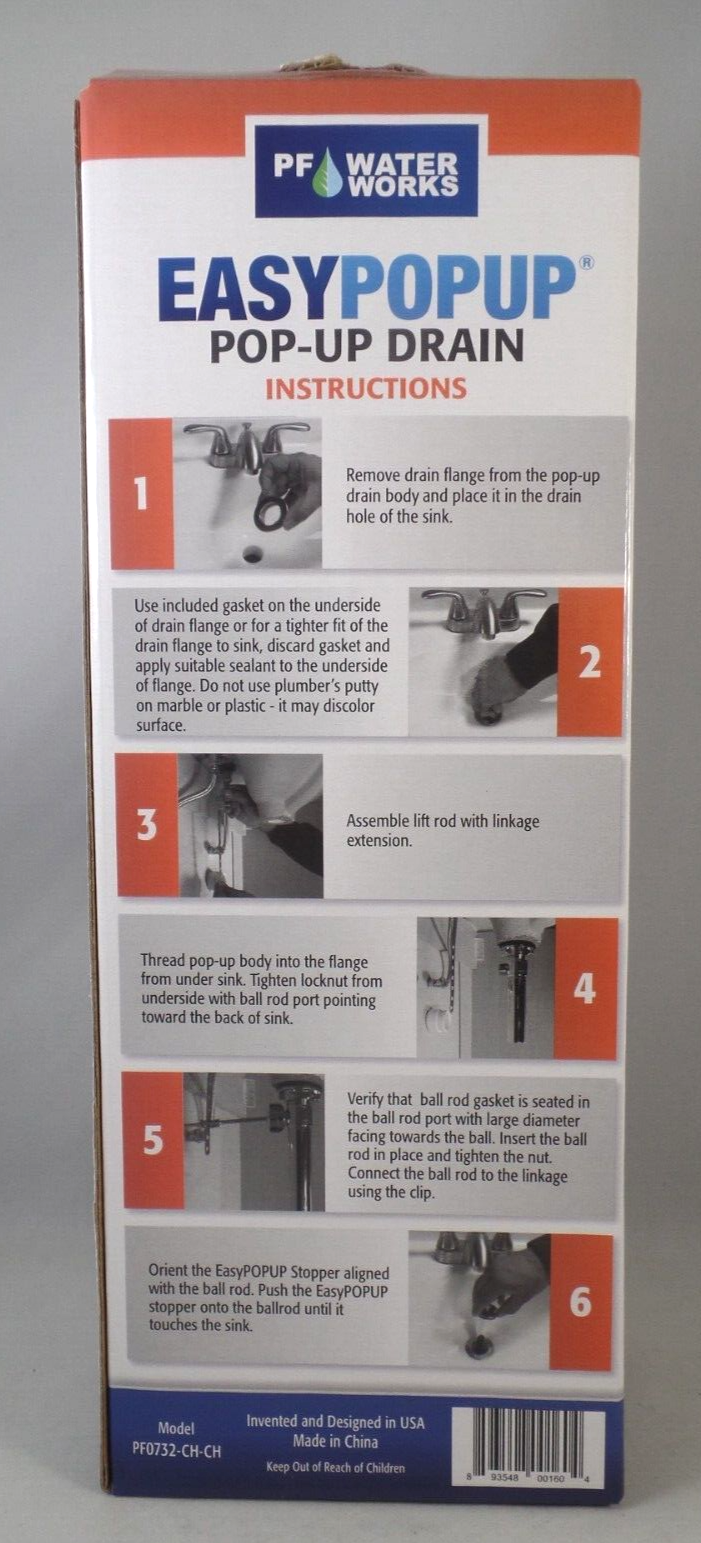 PF WATER WORKS

EASYPOPUP®
POP-UP DRAIN
INSTRUCTIONS

1
Remove drain flange from the pop-up drain body and place it in the drain hole of the sink.

Use included gasket on the underside of drain flange or for a tighter fit of the drain flange to sink, discard gasket and apply suitable sealant to the underside of flange. Do not use plumber's putty on marble or plastic - it may discolor surface.
2

3
Assemble lift rod with linkage extension.

Thread pop-up body into the flange from under sink. Tighten locknut from underside with ball rod port pointing toward the back of sink.
4

5
Verify that ball rod gasket is seated in the ball rod port with large diameter facing towards the ball. Insert the ball rod in place and tighten the nut. Connect the ball rod to the linkage using the clip.

Orient the EasyPOPUP Stopper aligned with the ball rod. Push the EasyPOPUP stopper onto the ballrod until it touches the sink.
6

Model
PF0732-CH-CH

Invented and Designed in USA
Made in China
Keep Out of Reach of Children

8 93548 00160 4