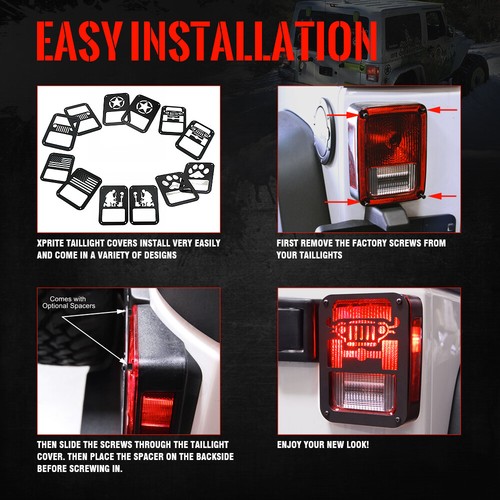 EASY INSTALLATION

XPRITE TAILLIGHT COVERS INSTALL VERY EASILY AND COME IN A VARIETY OF DESIGNS

FIRST REMOVE THE FACTORY SCREWS FROM YOUR TAILLIGHTS

Comes with Optional Spacers

THEN SLIDE THE SCREWS THROUGH THE TAILLIGHT COVER. THEN PLACE THE SPACER ON THE BACKSIDE BEFORE SCREWING IN.

ENJOY YOUR NEW LOOK!