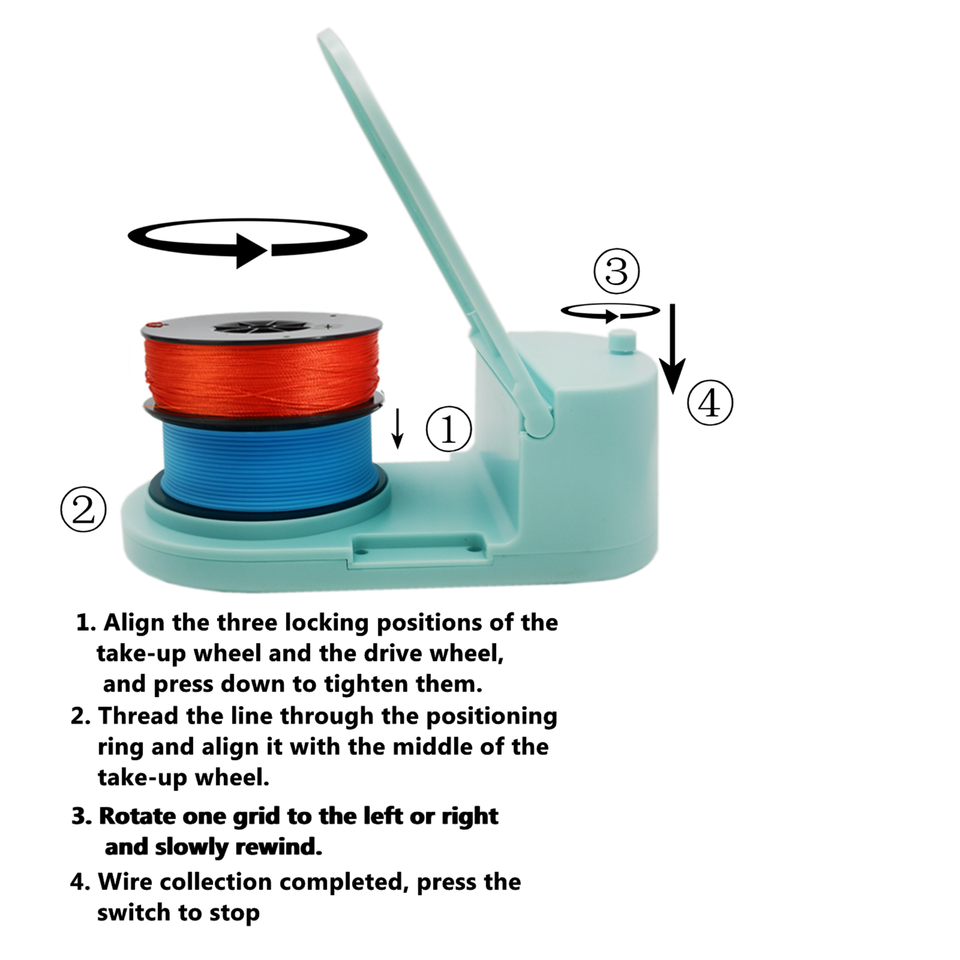 ③

④

①

②

1. Align the three locking positions of the take-up wheel and the drive wheel, and press down to tighten them.
2. Thread the line through the positioning ring and align it with the middle of the take-up wheel.
3. Rotate one grid to the left or right and slowly rewind.
4. Wire collection completed, press the switch to stop