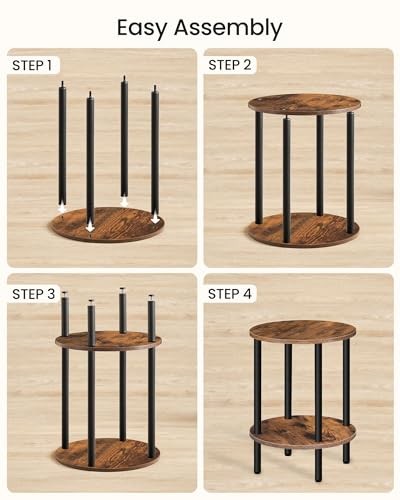 Easy Assembly

STEP 1

STEP 2

STEP 3

STEP 4