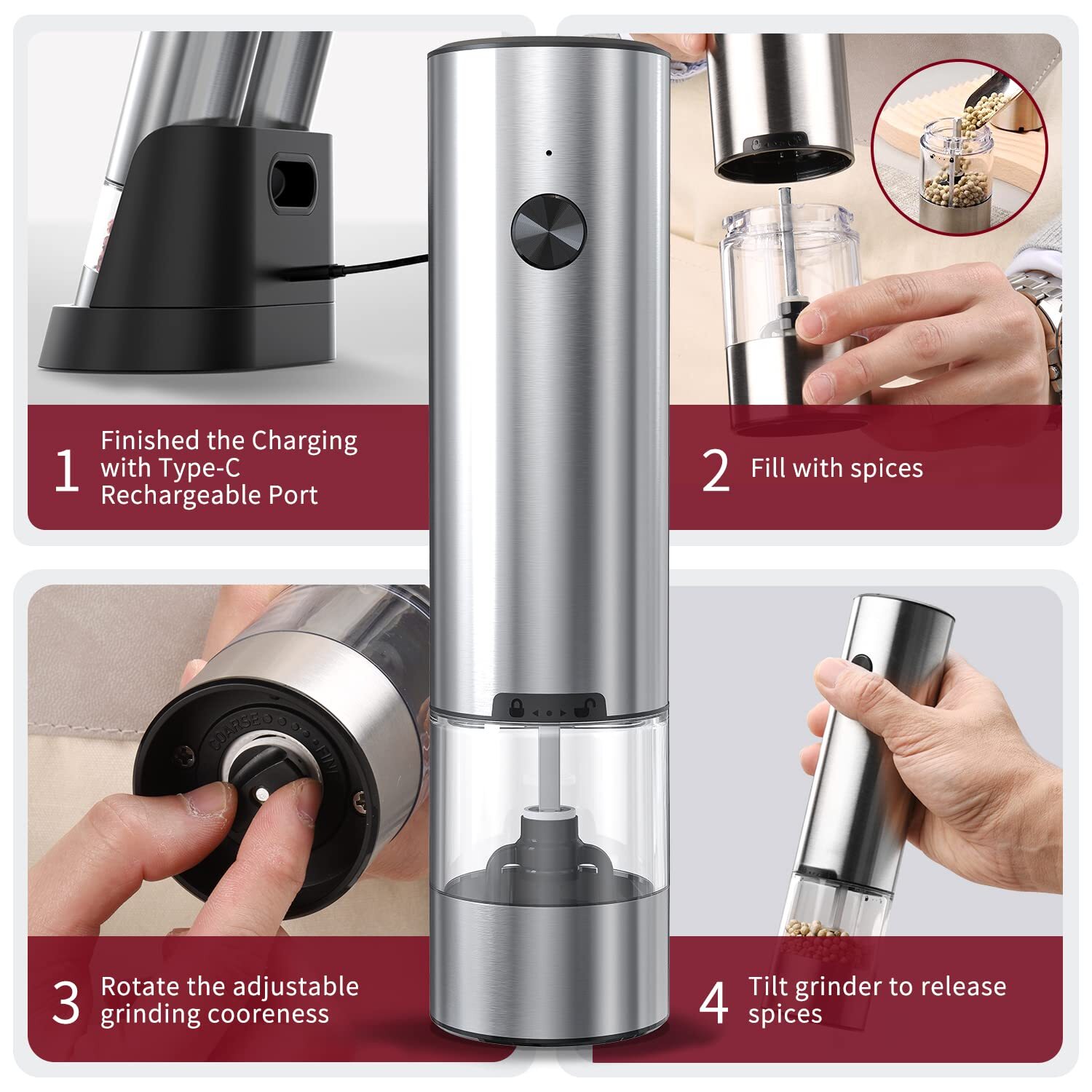 1 Finished the Charging with Type-C Rechargeable Port

2 Fill with spices

COARSE FINE

3 Rotate the adjustable grinding cooreness

4 Tilt grinder to release spices