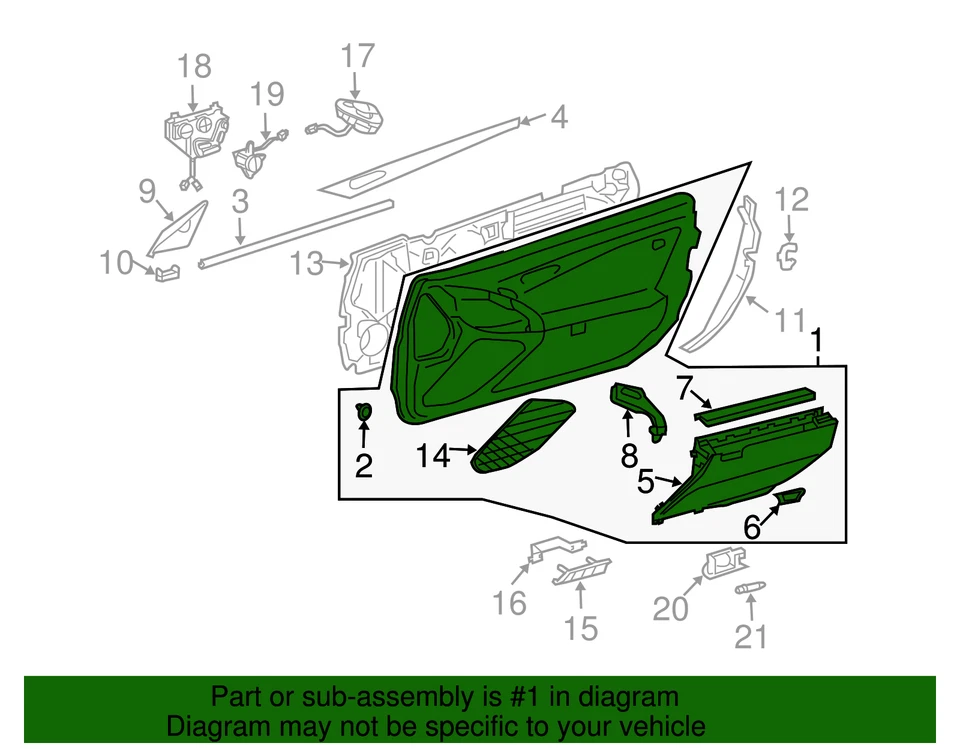 18
17
19
4
9
3
12
10
13
11
1
7
2
14
8
5
6
16
15
20
21

Part or sub-assembly is #1 in diagram
Diagram may not be specific to your vehicle