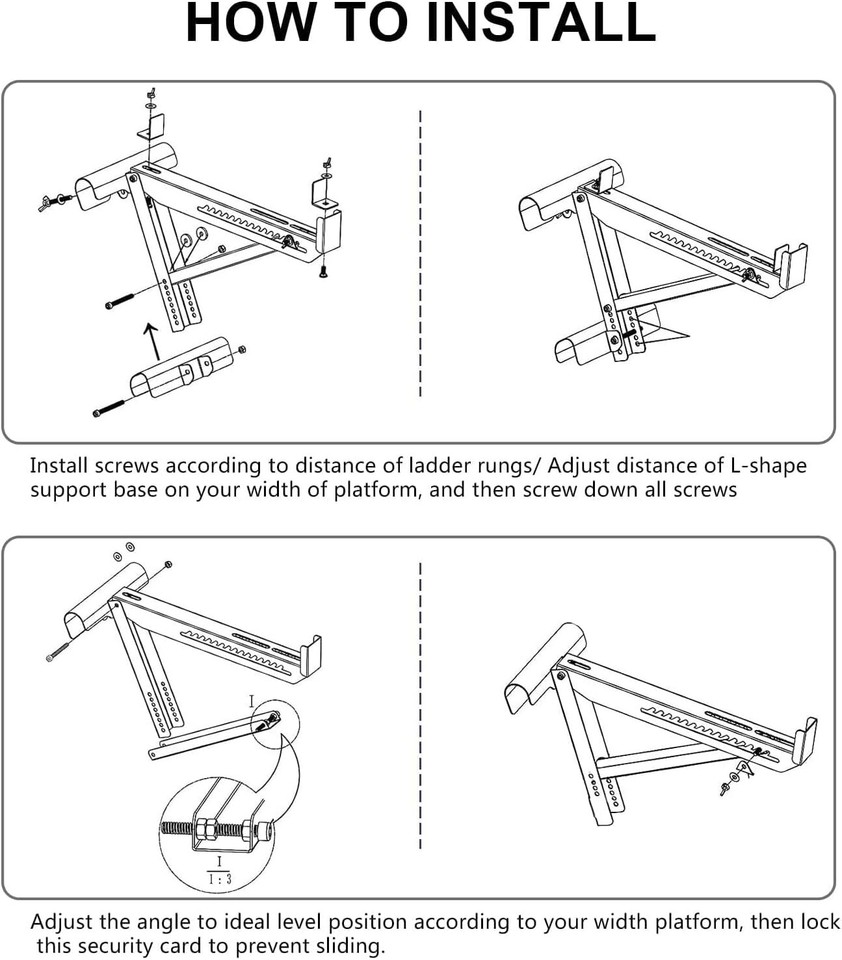 HOW TO INSTALL

Install screws according to distance of ladder rungs/ Adjust distance of L-shape support base on your width of platform, and then screw down all screws

I

I
1 : 3

Adjust the angle to ideal level position according to your width platform, then lock this security card to prevent sliding.