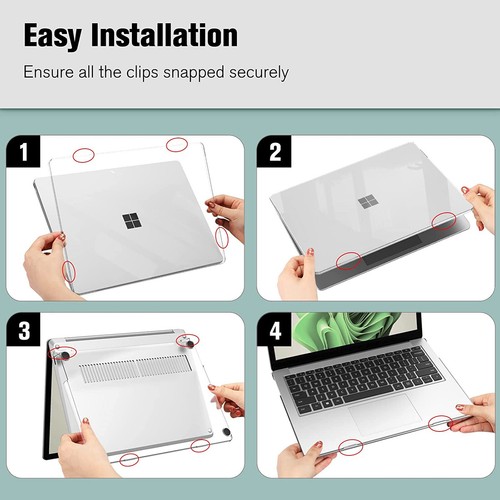 Easy Installation

Ensure all the clips snapped securely

1

2

3

4