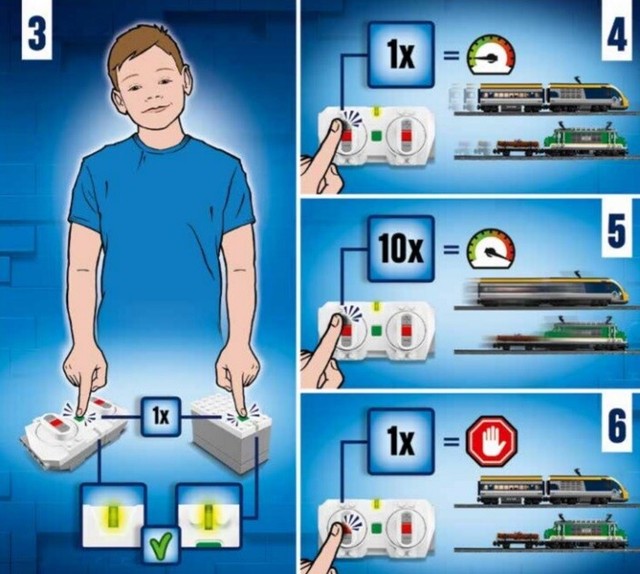 3

1x

4

1x

=

5

10x

=

6

1x

=