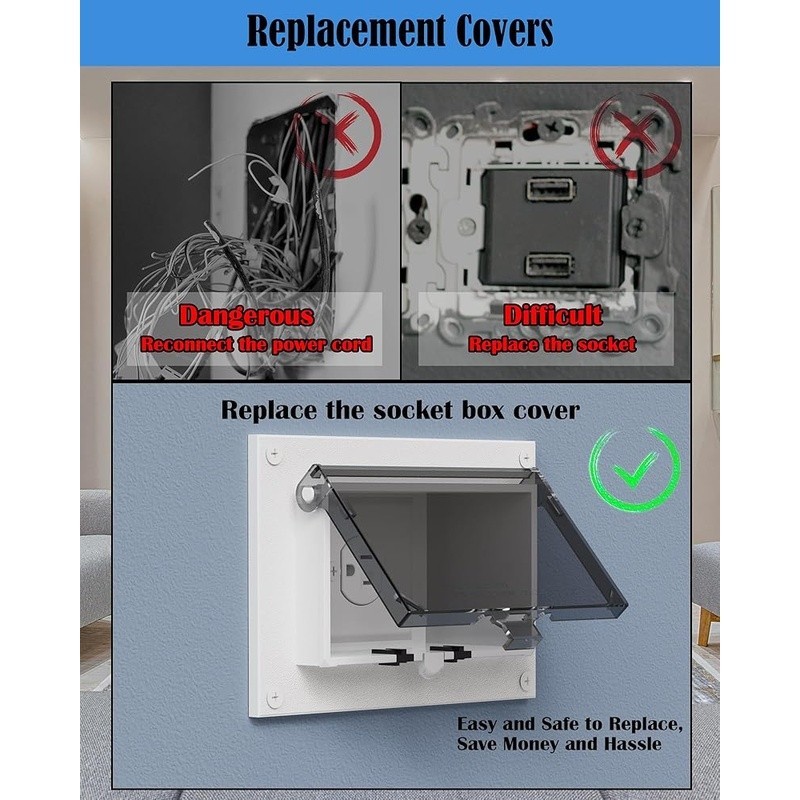 Replacement Covers

Dangerous
Reconnect the power cord

Difficult
Replace the socket

Replace the socket box cover

Easy and Safe to Replace,
Save Money and Hassle