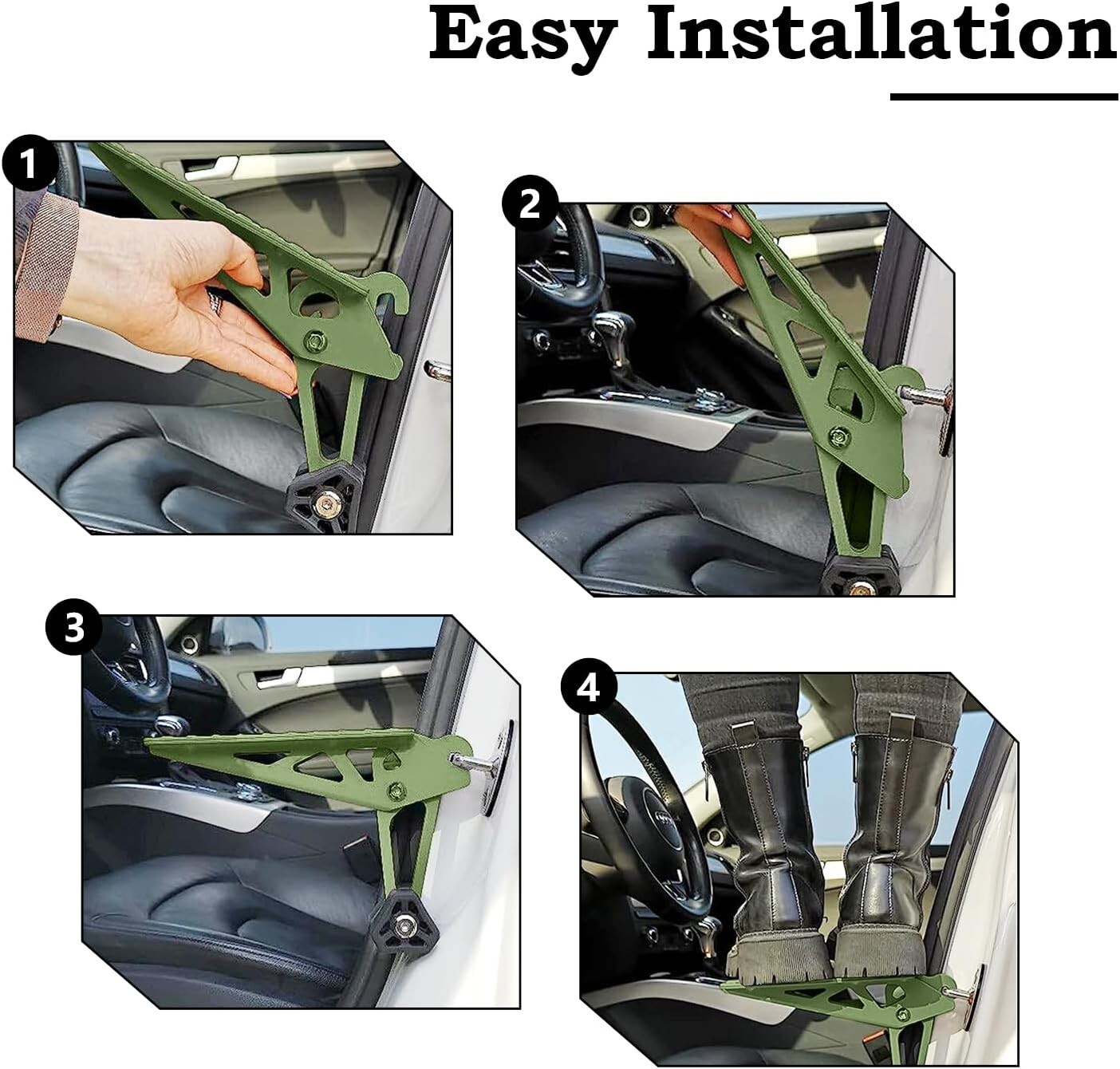 Easy Installation

1

2

3

4