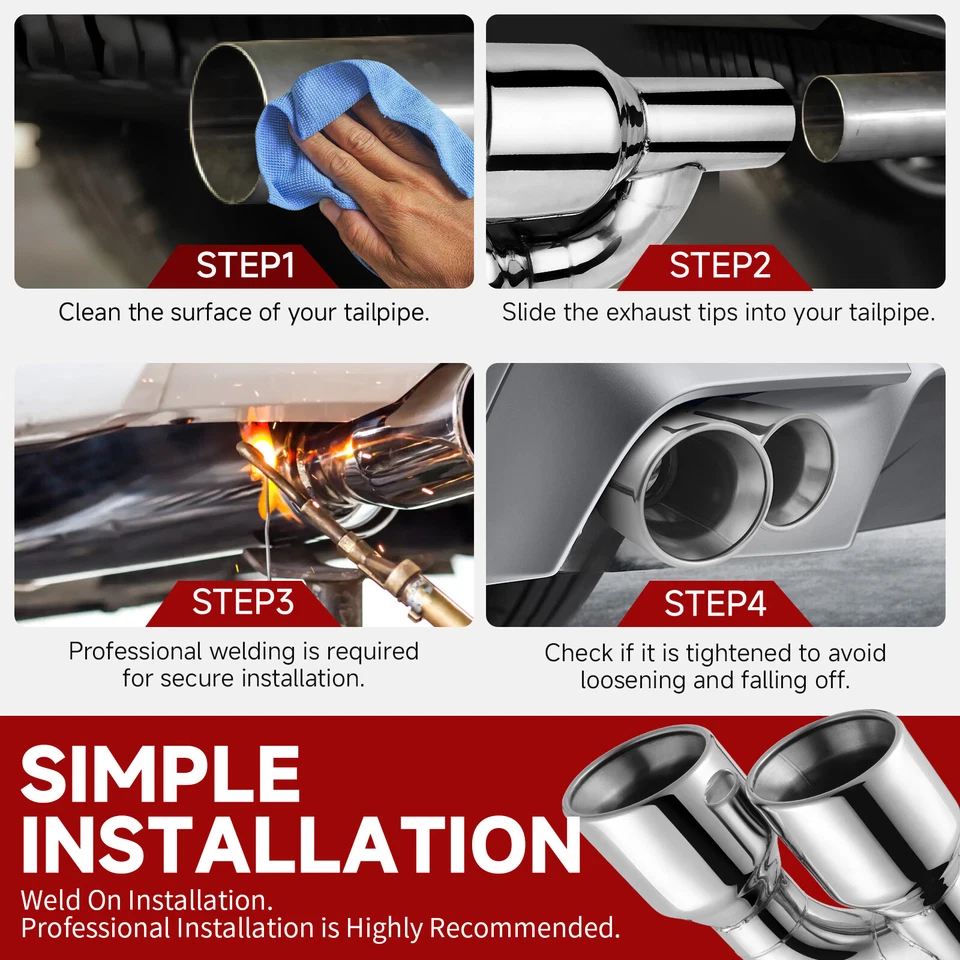 STEP1

Clean the surface of your tailpipe.

STEP2

Slide the exhaust tips into your tailpipe.

STEP3

Professional welding is required for secure installation.

STEP4

Check if it is tightened to avoid loosening and falling off.

SIMPLE INSTALLATION

Weld On Installation.
Professional Installation is Highly Recommended.