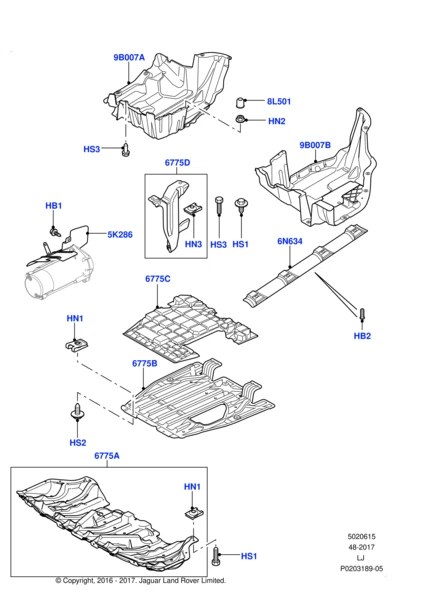 9B007A

8L501

HN2

HS3

9B007B

6775D

HB1

5K286

HN3

HS3

HS1

6N634

6775C

HN1

HB2

6775B

HS2

6775A

HN1

HS1

5020615
48-2017
LJ
P0203189-05

© Copyright, 2016 - 2017. Jaguar Land Rover Limited.