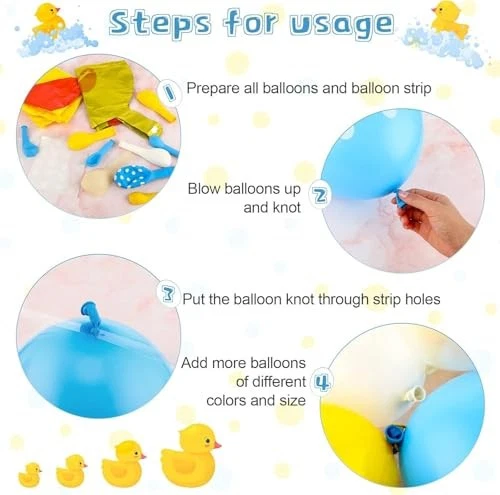 Steps for usage

1 Prepare all balloons and balloon strip

Blow balloons up and knot 2

3 Put the balloon knot through strip holes

Add more balloons of different colors and size 4