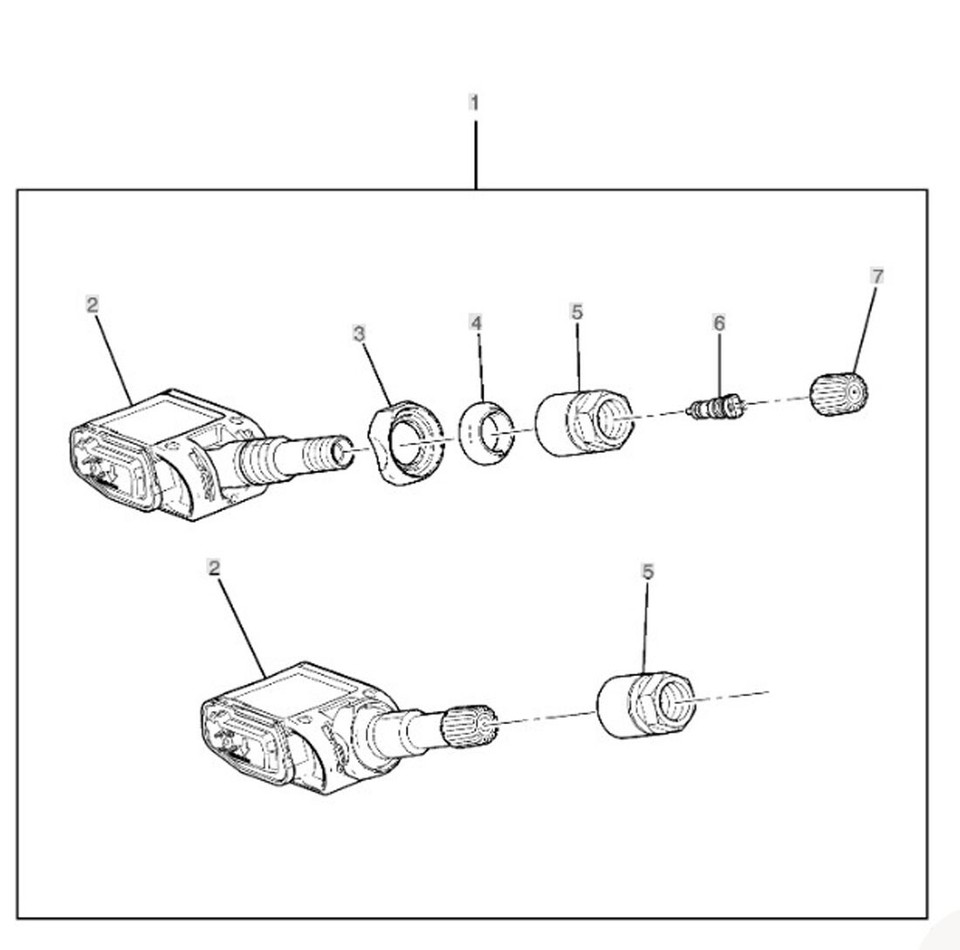 1

2

3

4

5

6

7

2

5