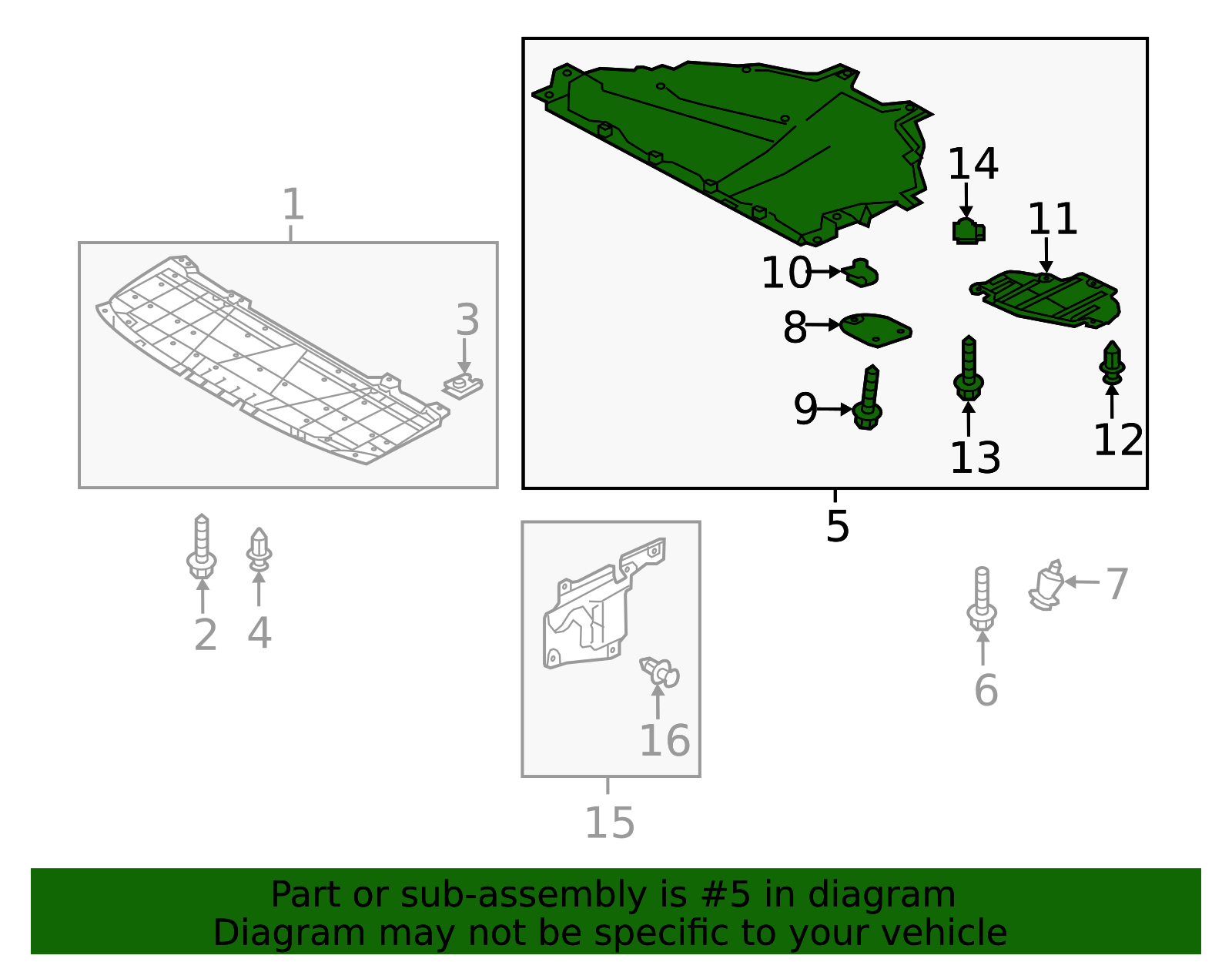 1
3
2
4
14
11
10
8
9
13
12
5
7
6
16
15

Part or sub-assembly is #5 in diagram
Diagram may not be specific to your vehicle