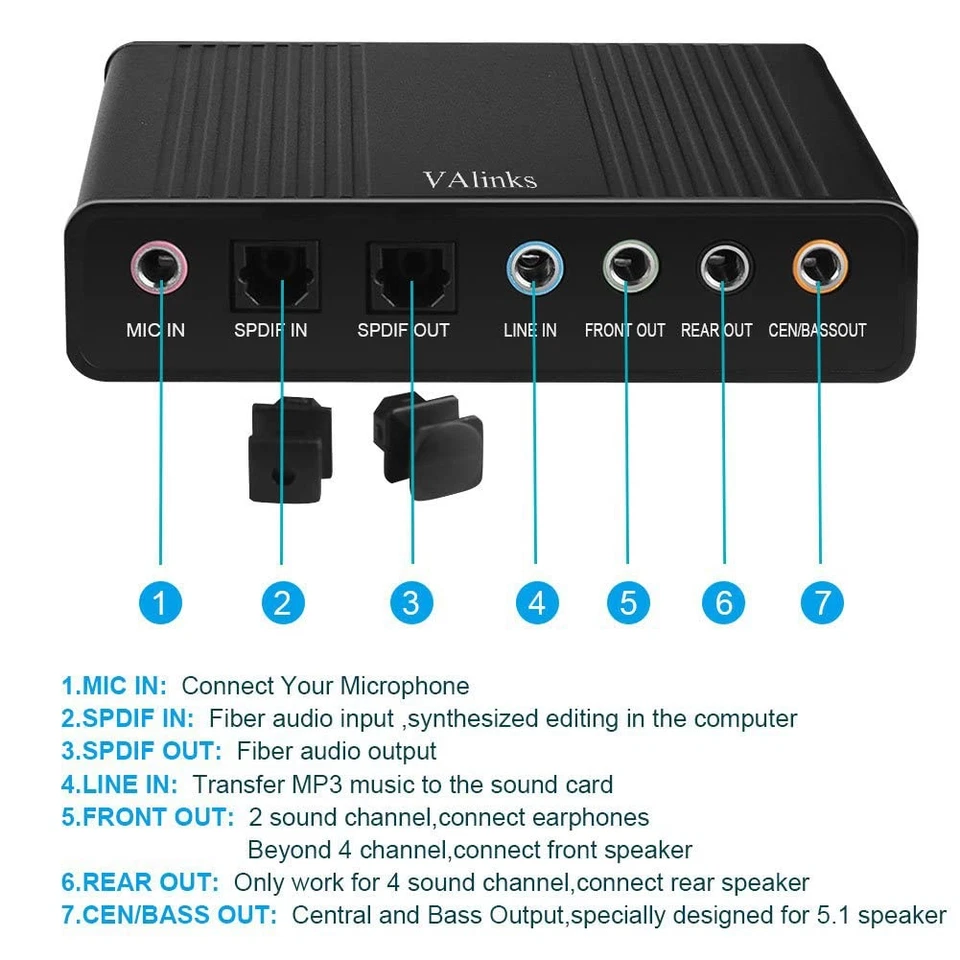 VAlinks

MIC IN
SPDIF IN
SPDIF OUT
LINE IN
FRONT OUT
REAR OUT
CEN/BASSOUT

1
2
3
4
5
6
7

1.MIC IN: Connect Your Microphone
2.SPDIF IN: Fiber audio input ,synthesized editing in the computer
3.SPDIF OUT: Fiber audio output
4.LINE IN: Transfer MP3 music to the sound card
5.FRONT OUT: 2 sound channel,connect earphones
Beyond 4 channel,connect front speaker
6.REAR OUT: Only work for 4 sound channel,connect rear speaker
7.CEN/BASS OUT: Central and Bass Output,specially designed for 5.1 speaker