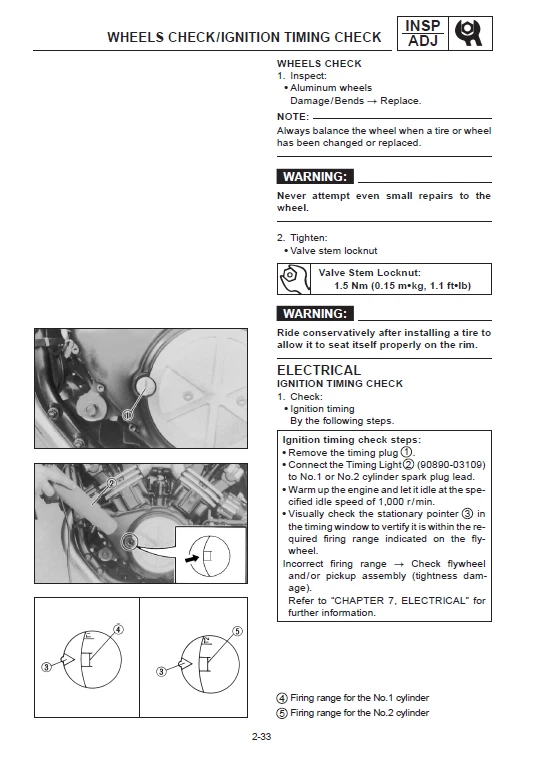 WHEELS CHECK/IGNITION TIMING CHECK

INSP ADJ

WHEELS CHECK
1. Inspect:
• Aluminum wheels
Damage/Bends → Replace.

NOTE:
Always balance the wheel when a tire or wheel has been changed or replaced.

WARNING:
Never attempt even small repairs to the wheel.

2. Tighten:
• Valve stem locknut

Valve Stem Locknut:
1.5 Nm (0.15 m•kg, 1.1 ft•lb)

WARNING:
Ride conservatively after installing a tire to allow it to seat itself properly on the rim.

ELECTRICAL
IGNITION TIMING CHECK
1. Check:
• Ignition timing
By the following steps.

Ignition timing check steps:
• Remove the timing plug ①.
• Connect the Timing Light ② (90890-03109) to No.1 or No.2 cylinder spark plug lead.
• Warm up the engine and let it idle at the specified idle speed of 1,000 r/min.
• Visually check the stationary pointer ③ in the timing window to vertify it is within the required firing range indicated on the flywheel.
Incorrect firing range → Check flywheel and/or pickup assembly (tightness damage).
Refer to "CHAPTER 7, ELECTRICAL" for further information.

①
②
③ ④
③ ⑤

④ Firing range for the No.1 cylinder
⑤ Firing range for the No.2 cylinder

2-33